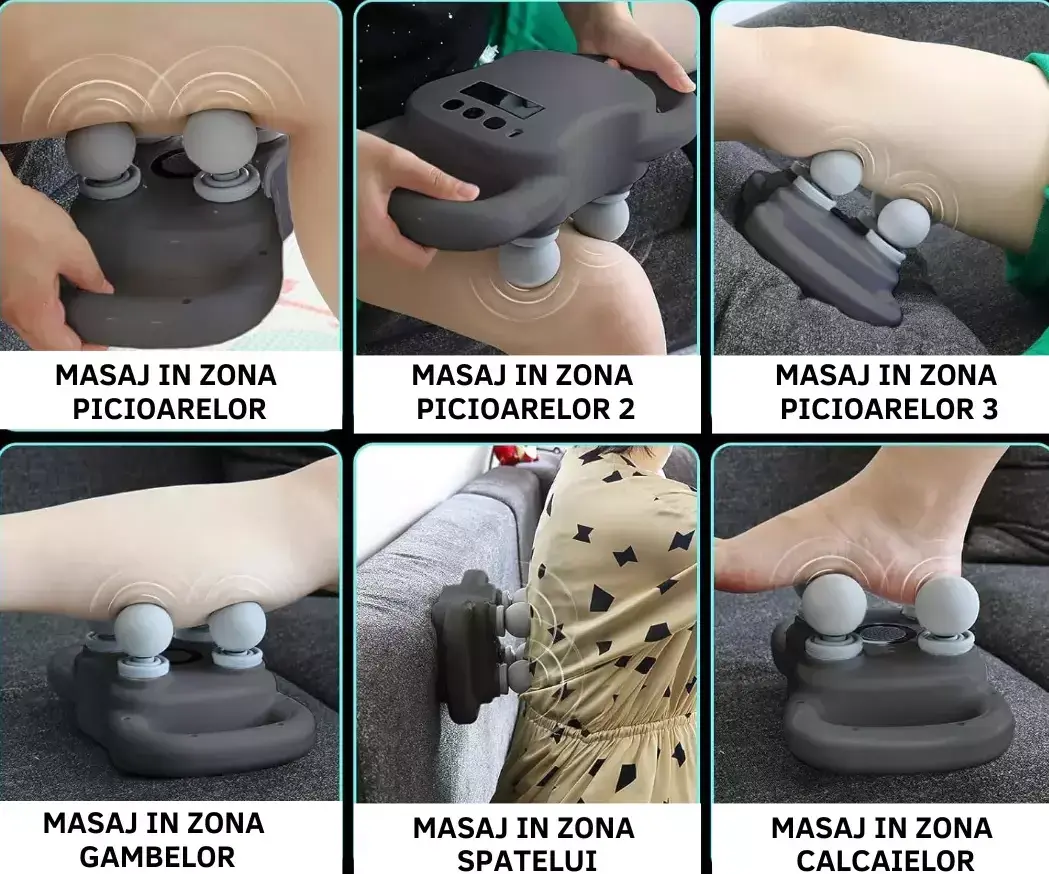 MASAJ IN ZONA PICIOARELOR

MASAJ IN ZONA PICIOARELOR 2

MASAJ IN ZONA PICIOARELOR 3

MASAJ IN ZONA GAMBELOR

MASAJ IN ZONA SPATELUI

MASAJ IN ZONA CALCAIELOR