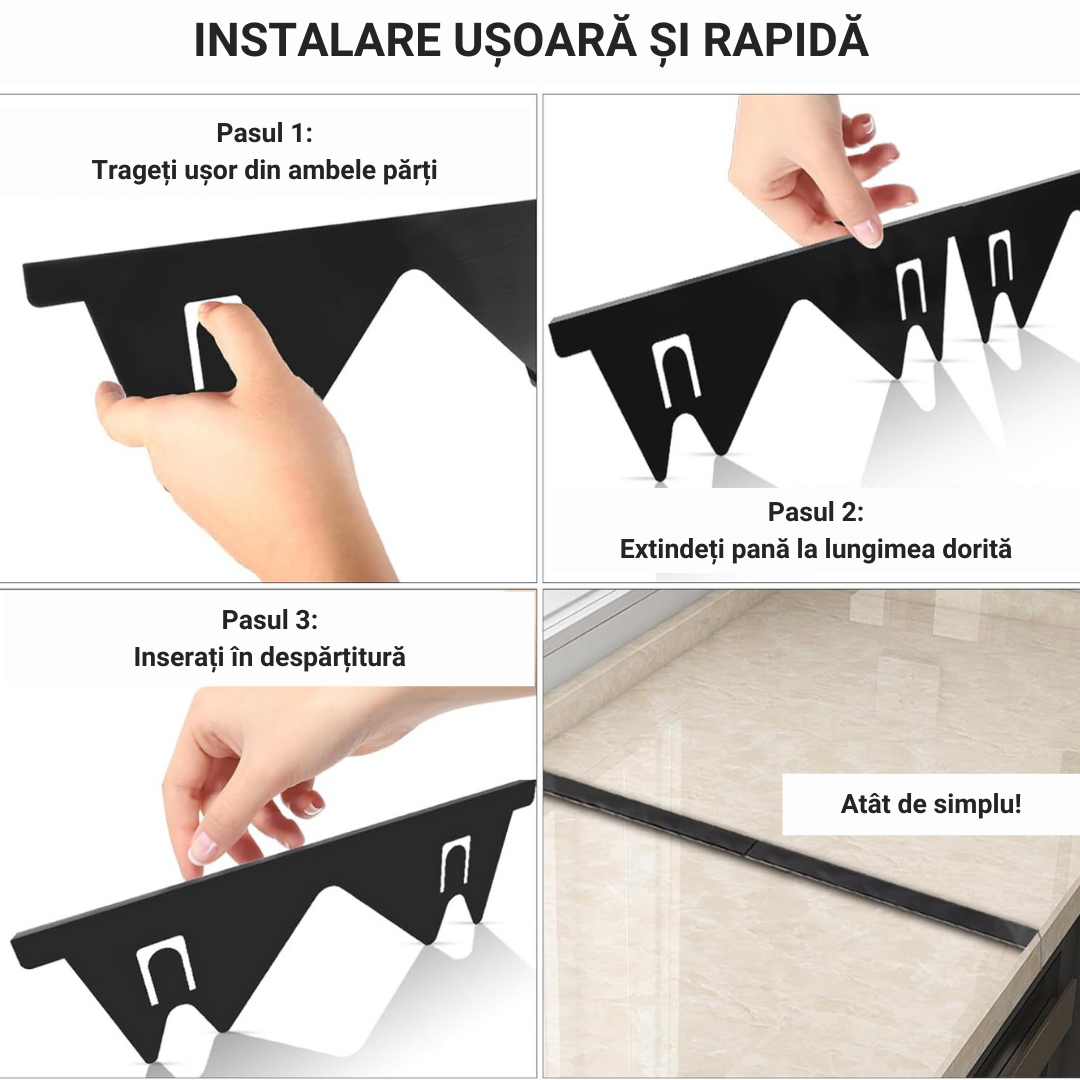 INSTALARE UȘOARĂ ȘI RAPIDĂ

Pasul 1:
Trageți ușor din ambele părți

Pasul 2:
Extindeți pană la lungimea dorită

Pasul 3:
Inserați în despărțitură

Atât de simplu!