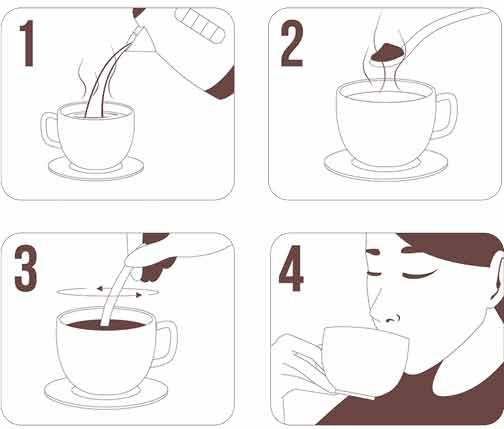 1

2

3

4