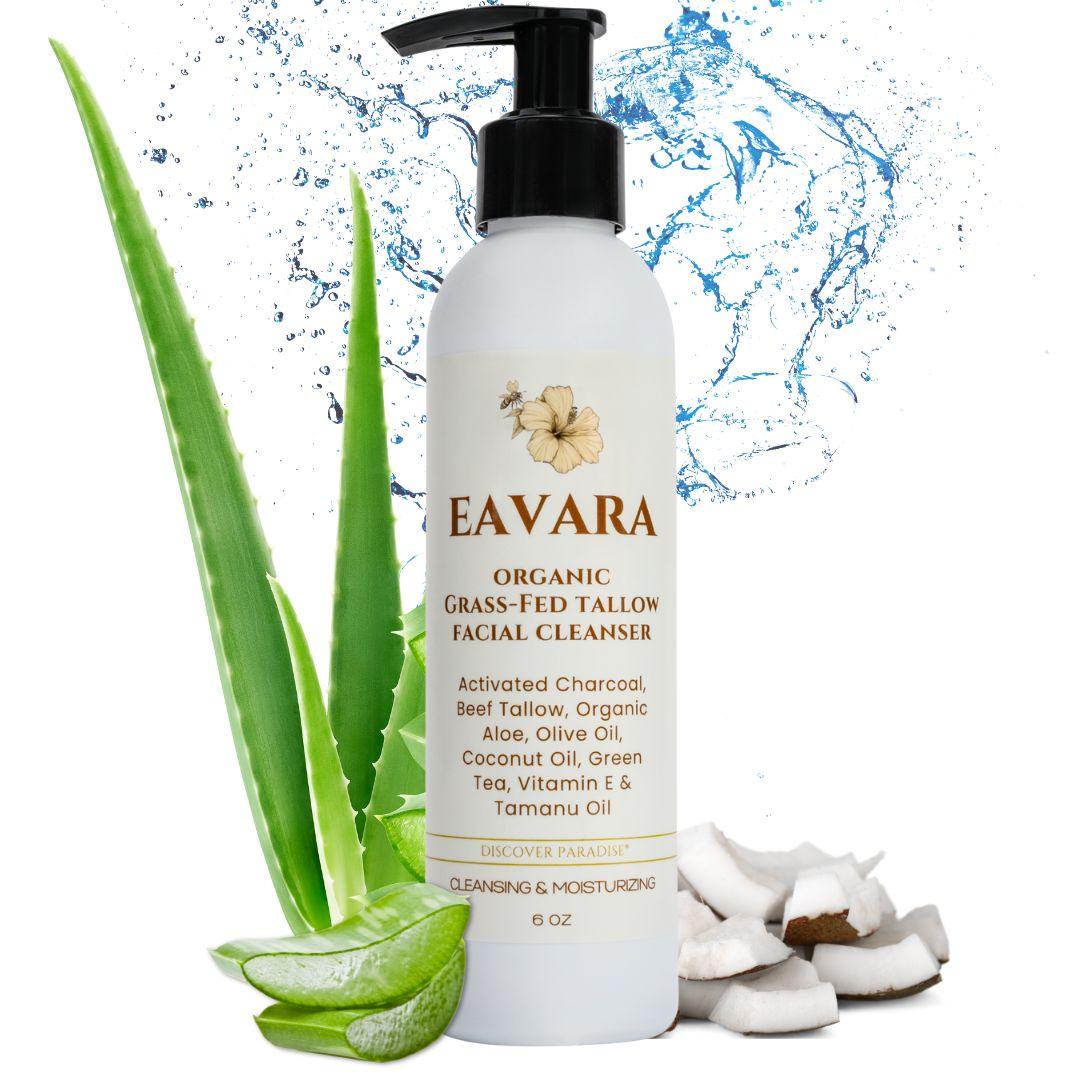 EAVARA

ORGANIC
GRASS-FED TALLOW
FACIAL CLEANSER

Activated Charcoal, Beef Tallow, Organic Aloe, Olive Oil, Coconut Oil, Green Tea, Vitamin E & Tamanu Oil

DISCOVER PARADISE®

CLEANSING & MOISTURIZING

6 OZ