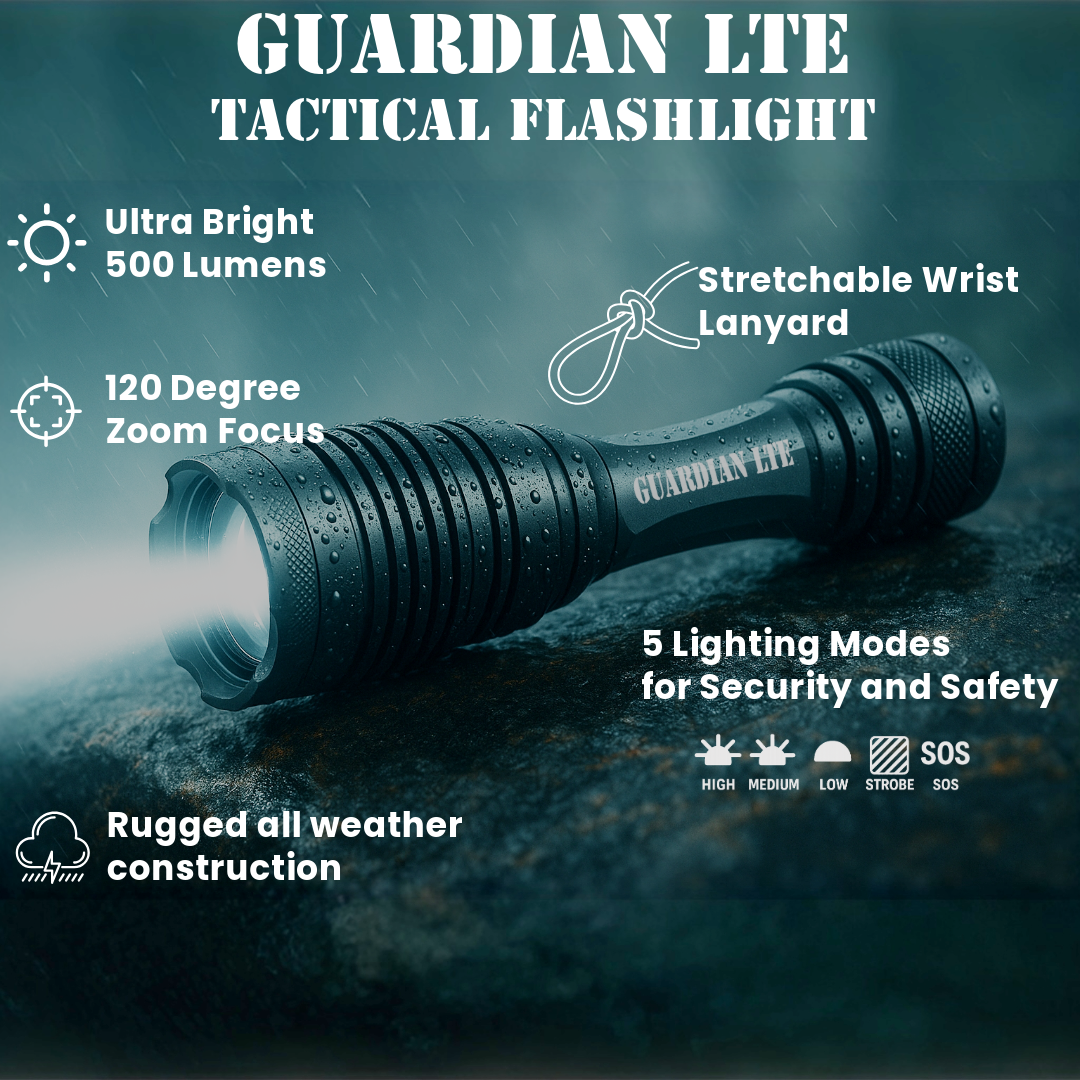 GUARDIAN LTE
TACTICAL FLASHLIGHT

Ultra Bright
500 Lumens

Stretchable Wrist
Lanyard

120 Degree
Zoom Focus

GUARDIAN LTE

5 Lighting Modes
for Security and Safety

SOS
HIGH MEDIUM LOW STROBE SOS

Rugged all weather
construction