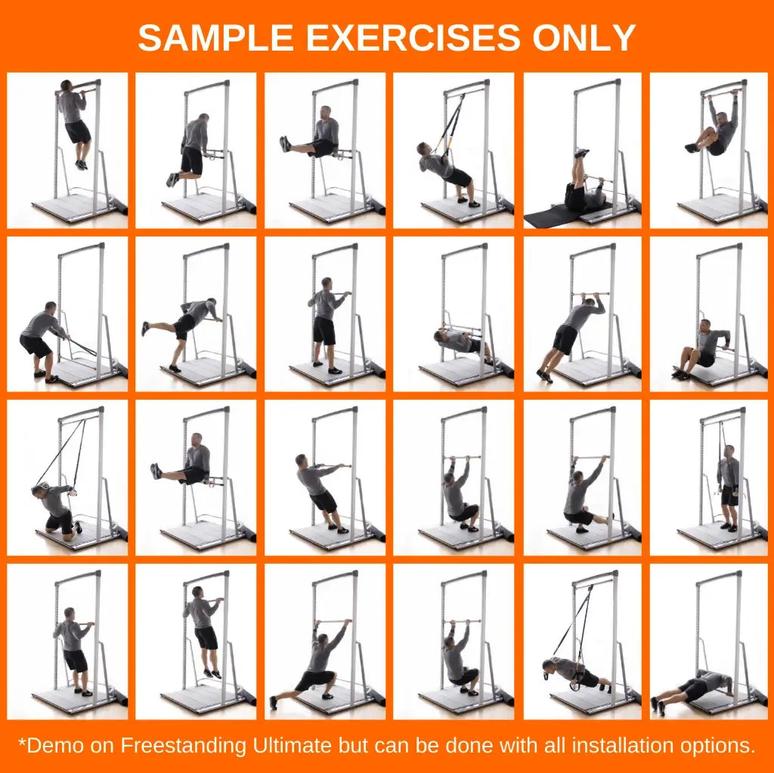 SAMPLE EXERCISES ONLY

*Demo on Freestanding Ultimate but can be done with all installation options.