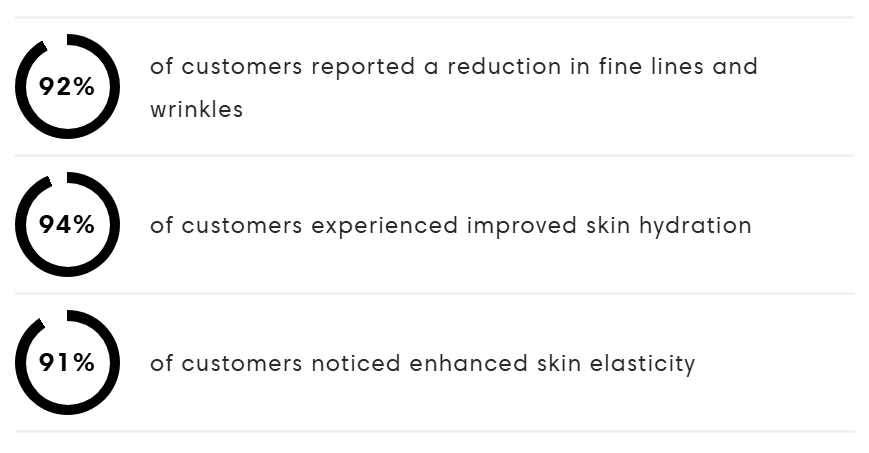 92%

of customers reported a reduction in fine lines and wrinkles

94%

of customers experienced improved skin hydration

91%

of customers noticed enhanced skin elasticity