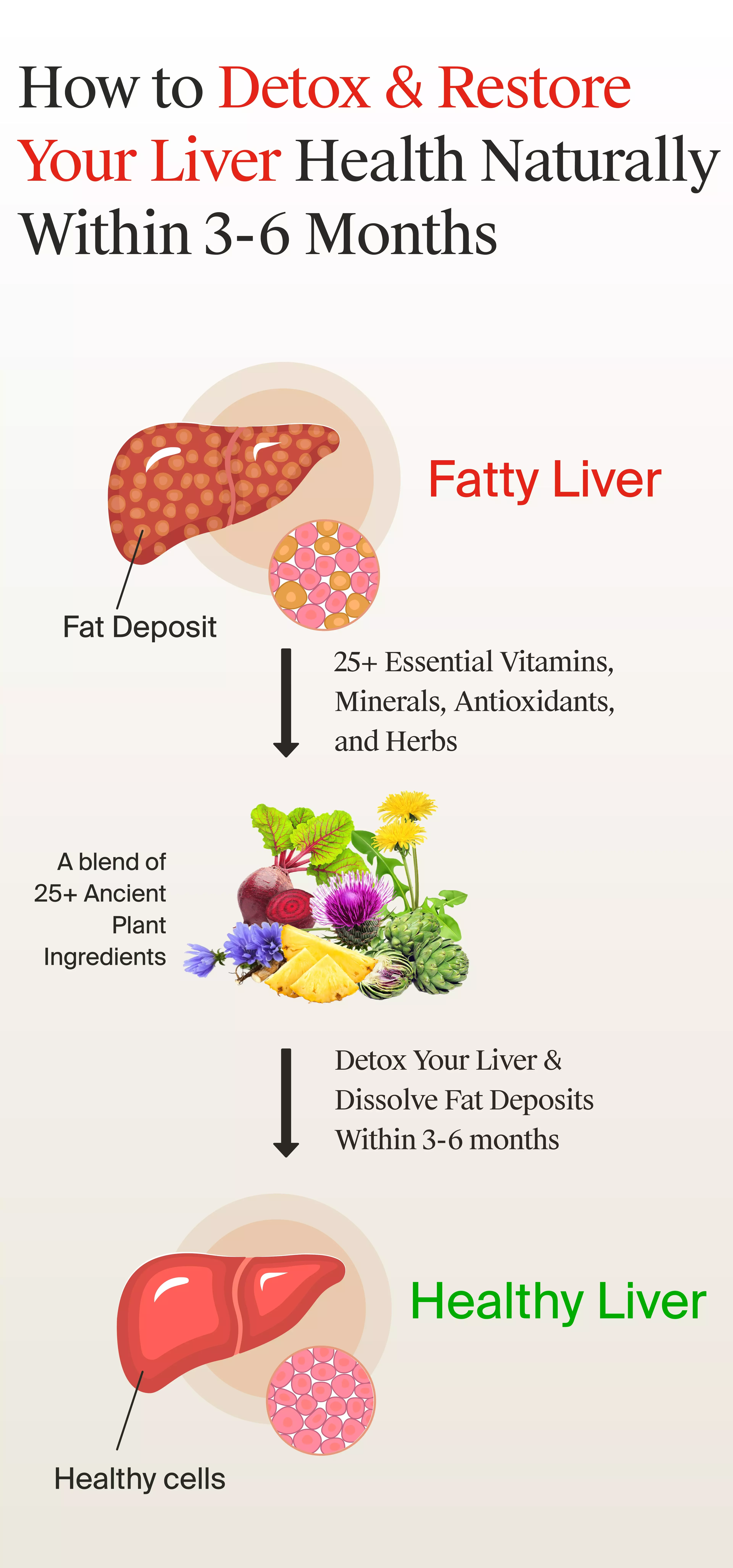 How to Detox & Restore Your Liver Health Naturally Within 3-6 Months

Fatty Liver

Fat Deposit

25+ Essential Vitamins, Minerals, Antioxidants, and Herbs

A blend of 25+ Ancient Plant Ingredients

Detox Your Liver & Dissolve Fat Deposits Within 3-6 months

Healthy Liver

Healthy cells