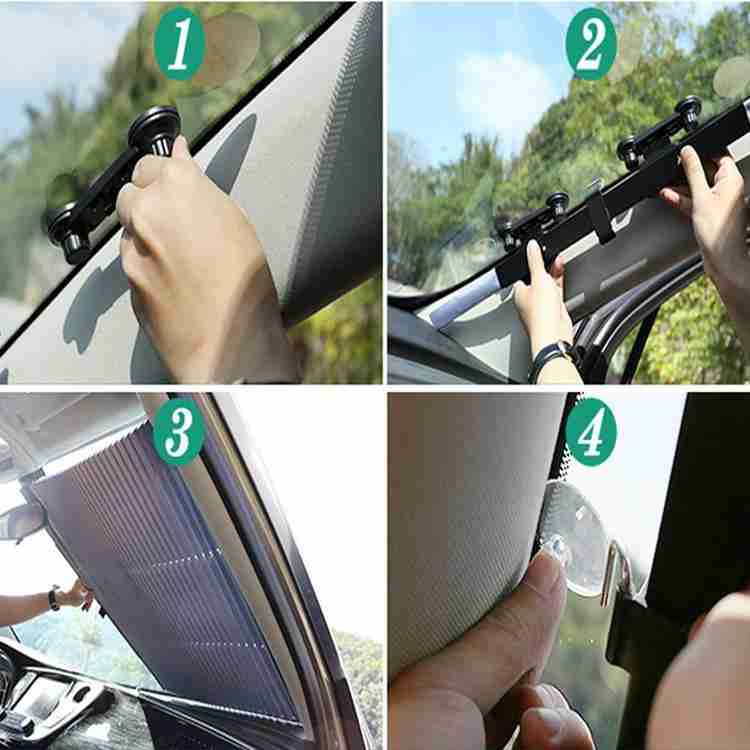 1

2

3

4