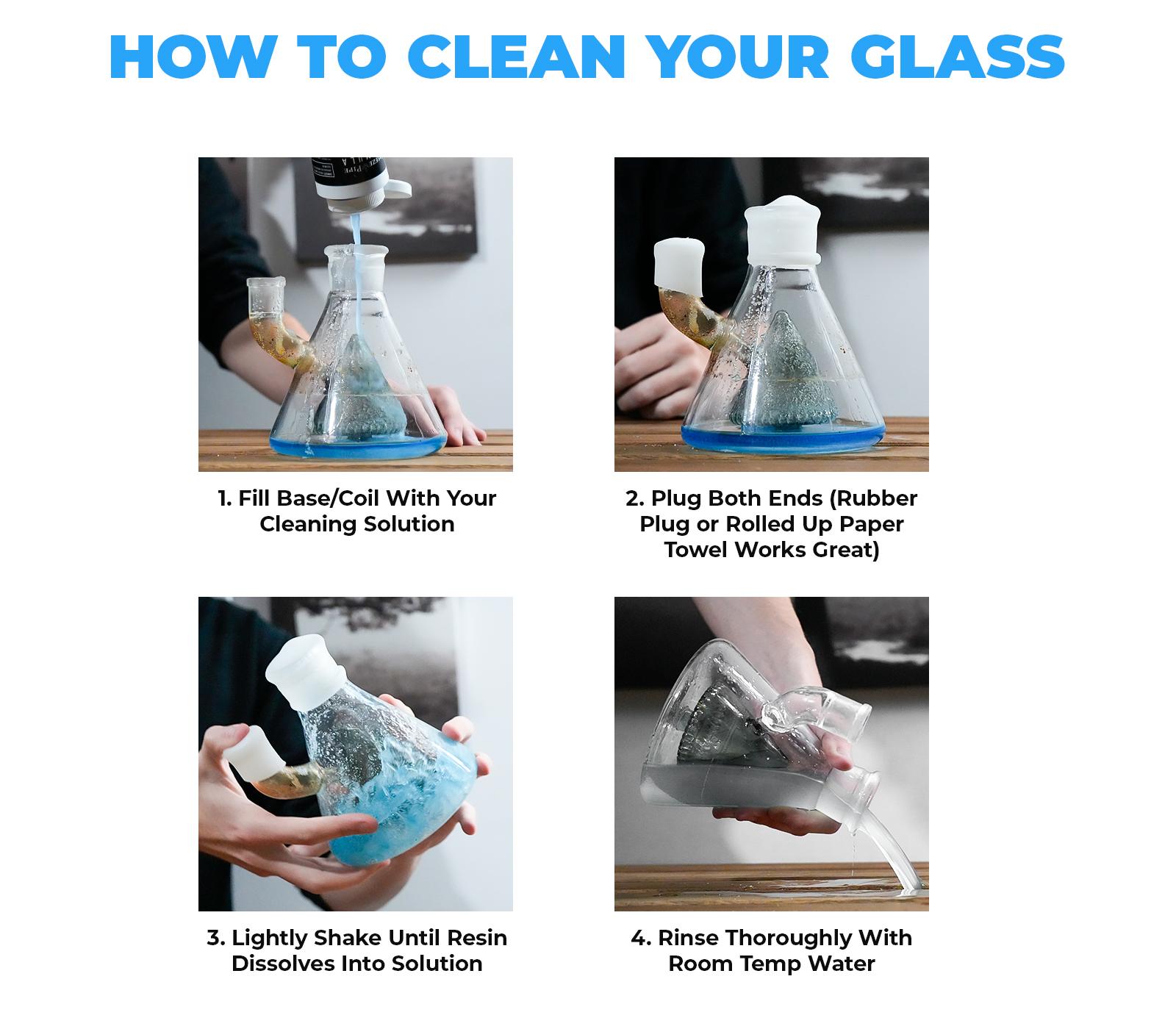 HOW TO CLEAN YOUR GLASS

1. Fill Base/Coil With Your Cleaning Solution

2. Plug Both Ends (Rubber Plug or Rolled Up Paper Towel Works Great)

3. Lightly Shake Until Resin Dissolves Into Solution

4. Rinse Thoroughly With Room Temp Water