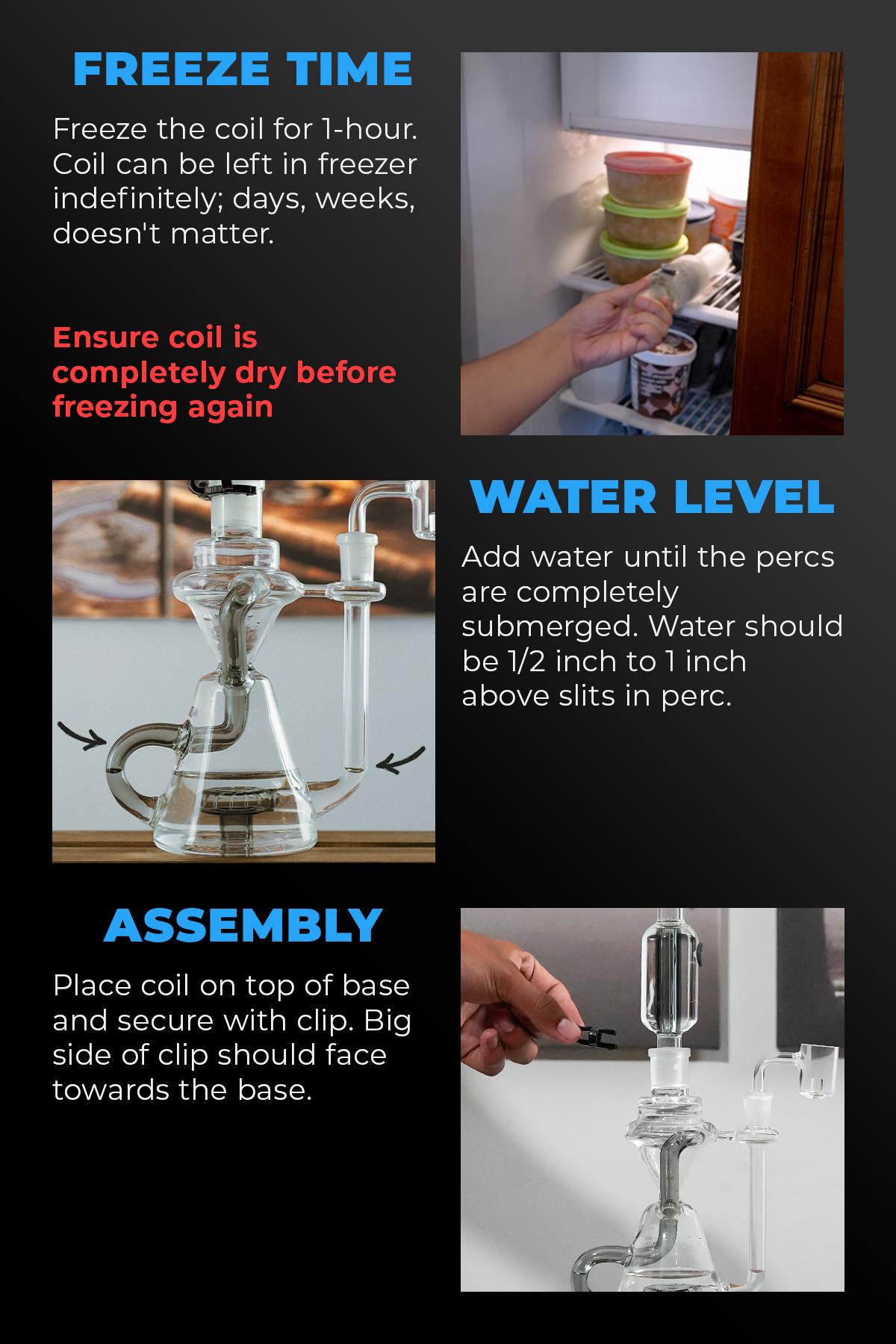 FREEZE TIME

Freeze the coil for 1-hour. Coil can be left in freezer indefinitely; days, weeks, doesn't matter.

Ensure coil is completely dry before freezing again

WATER LEVEL

Add water until the percs are completely submerged. Water should be 1/2 inch to 1 inch above slits in perc.

ASSEMBLY

Place coil on top of base and secure with clip. Big side of clip should face towards the base.