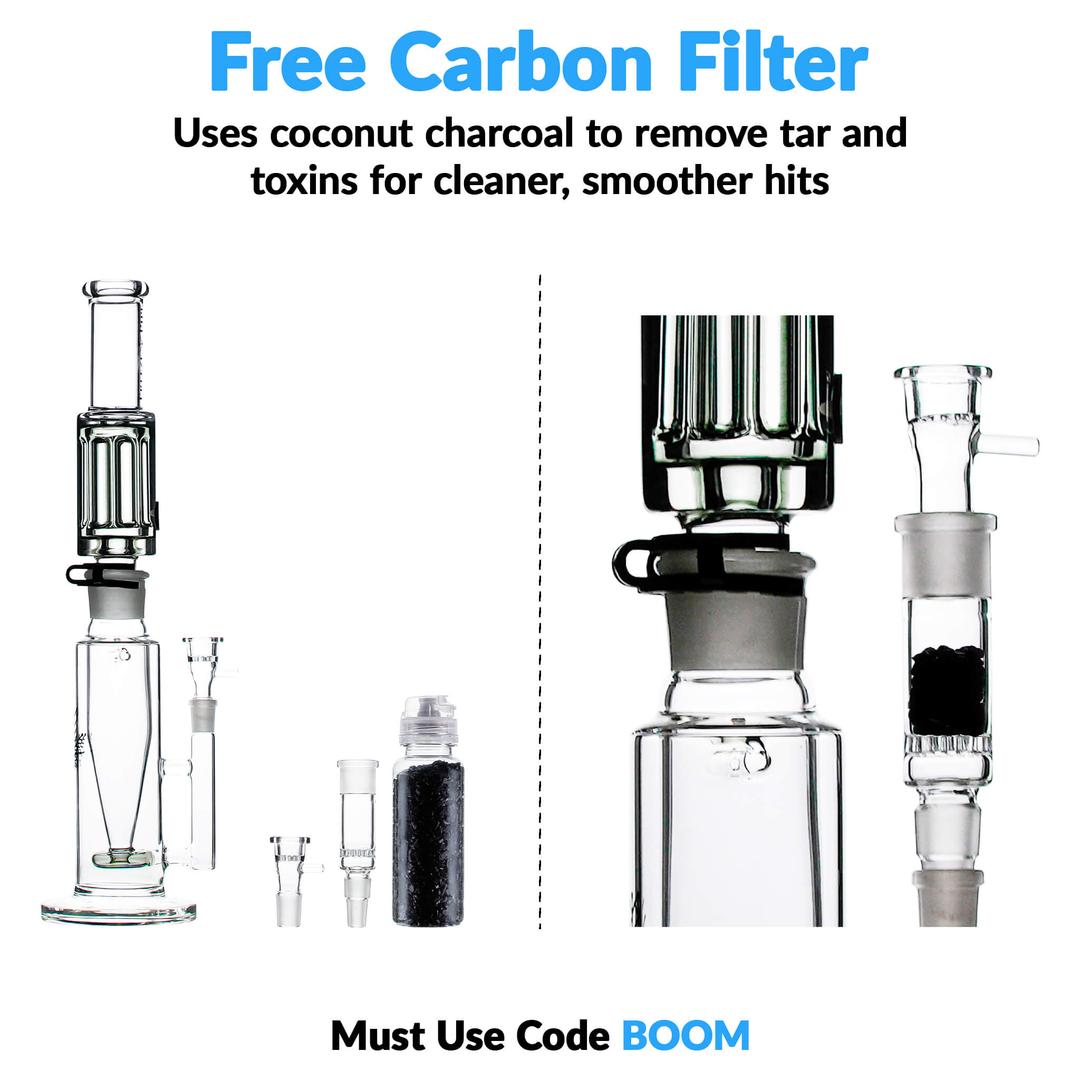 Free Carbon Filter
Uses coconut charcoal to remove tar and toxins for cleaner, smoother hits

Must Use Code BOOM