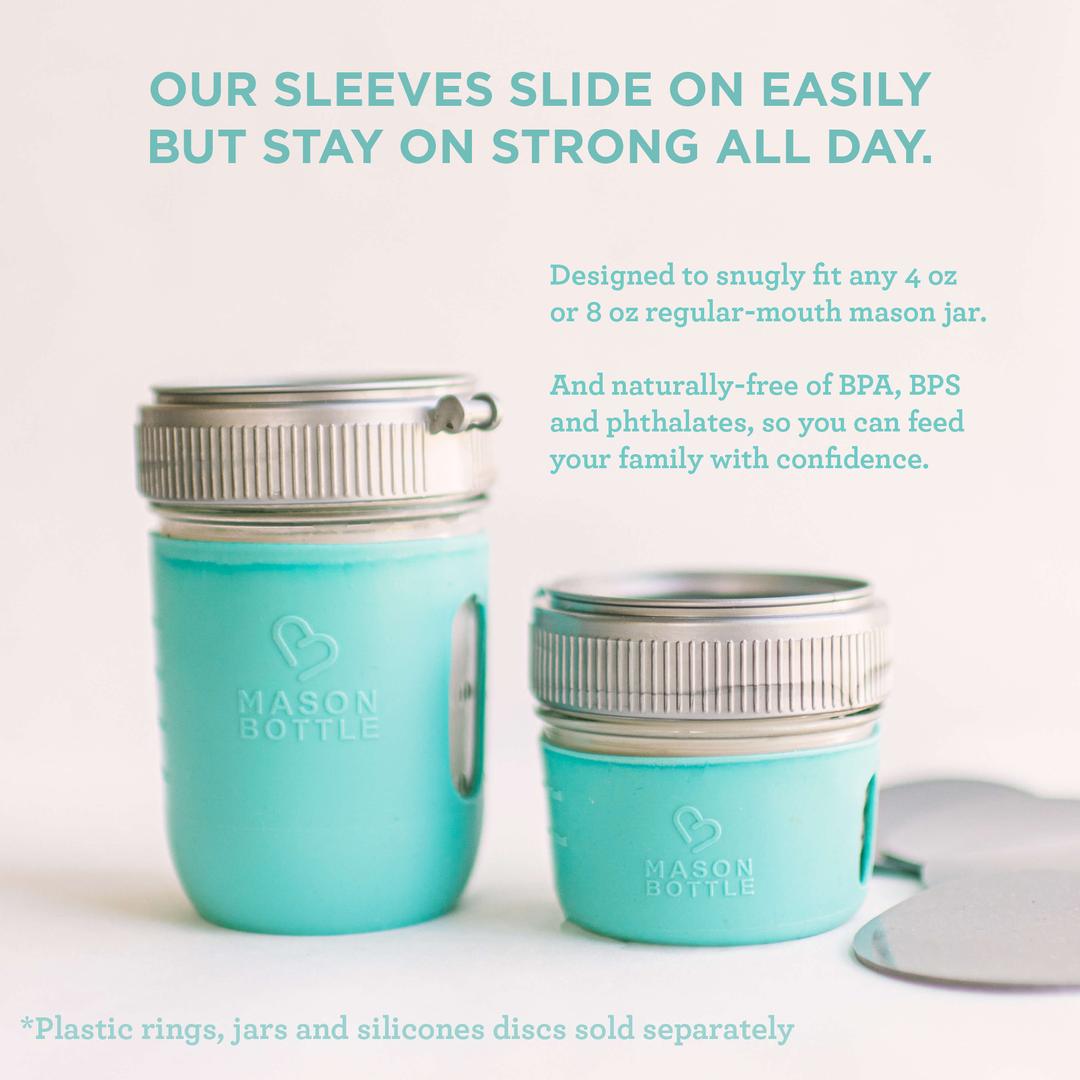 OUR SLEEVES SLIDE ON EASILY BUT STAY ON STRONG ALL DAY.

Designed to snugly fit any 4 oz or 8 oz regular-mouth mason jar.

And naturally-free of BPA, BPS and phthalates, so you can feed your family with confidence.

MASON BOTTLE

MASON BOTTLE

*Plastic rings, jars and silicones discs sold separately