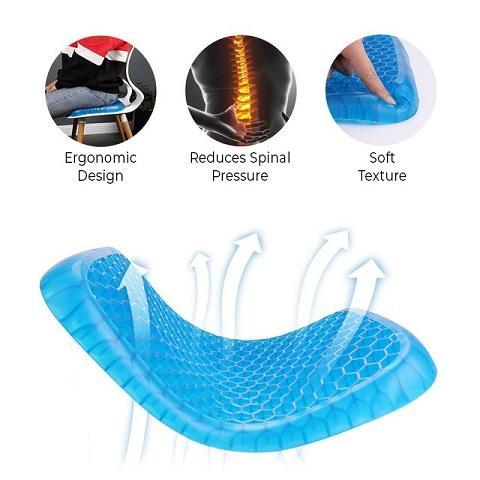 Ergonomic Design

Reduces Spinal Pressure

Soft Texture