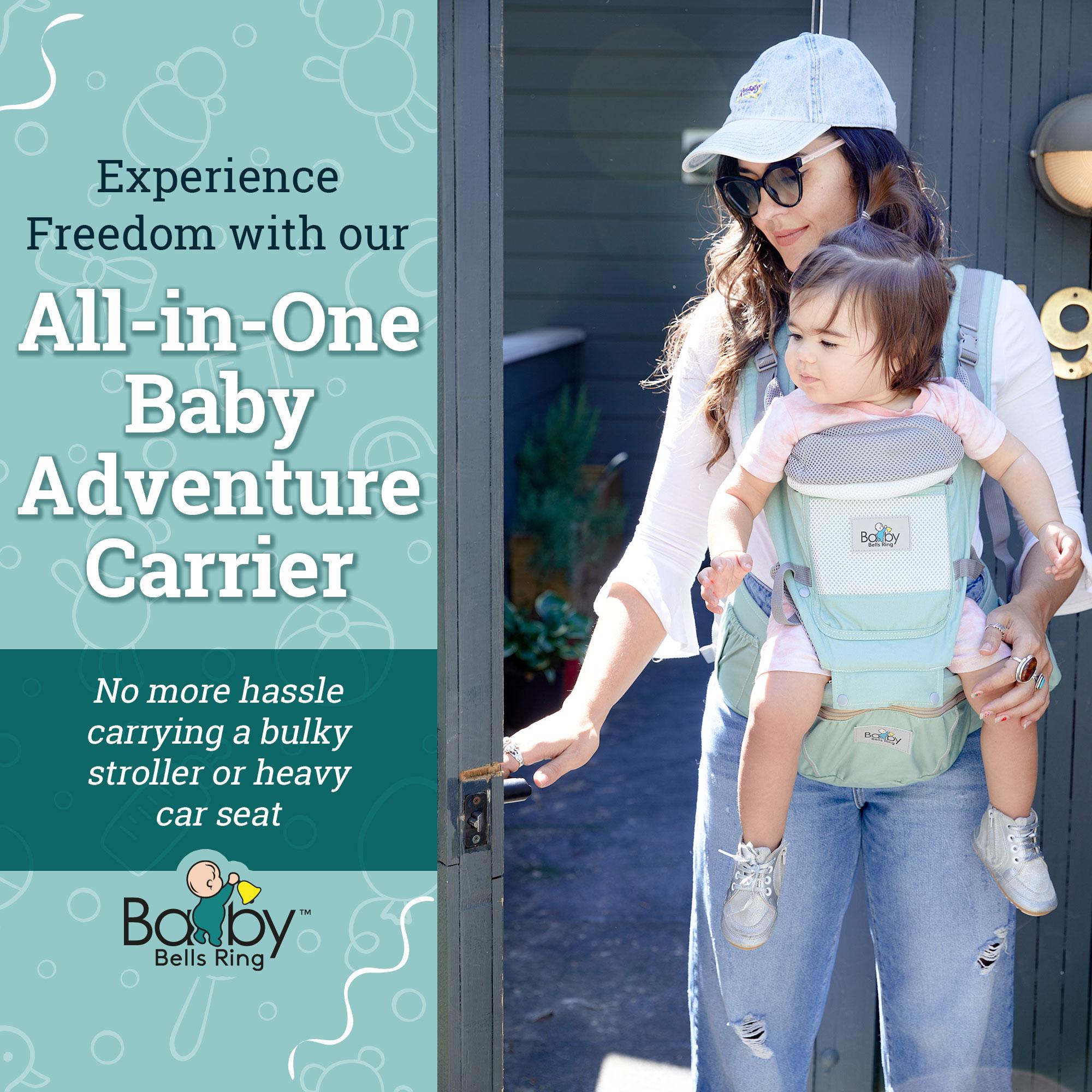 Experience Freedom with our

All-in-One Baby Adventure Carrier

No more hassle carrying a bulky stroller or heavy car seat

Baby™
Bells Ring

Baby
Bells Ring

Baby
Bells Ring

9