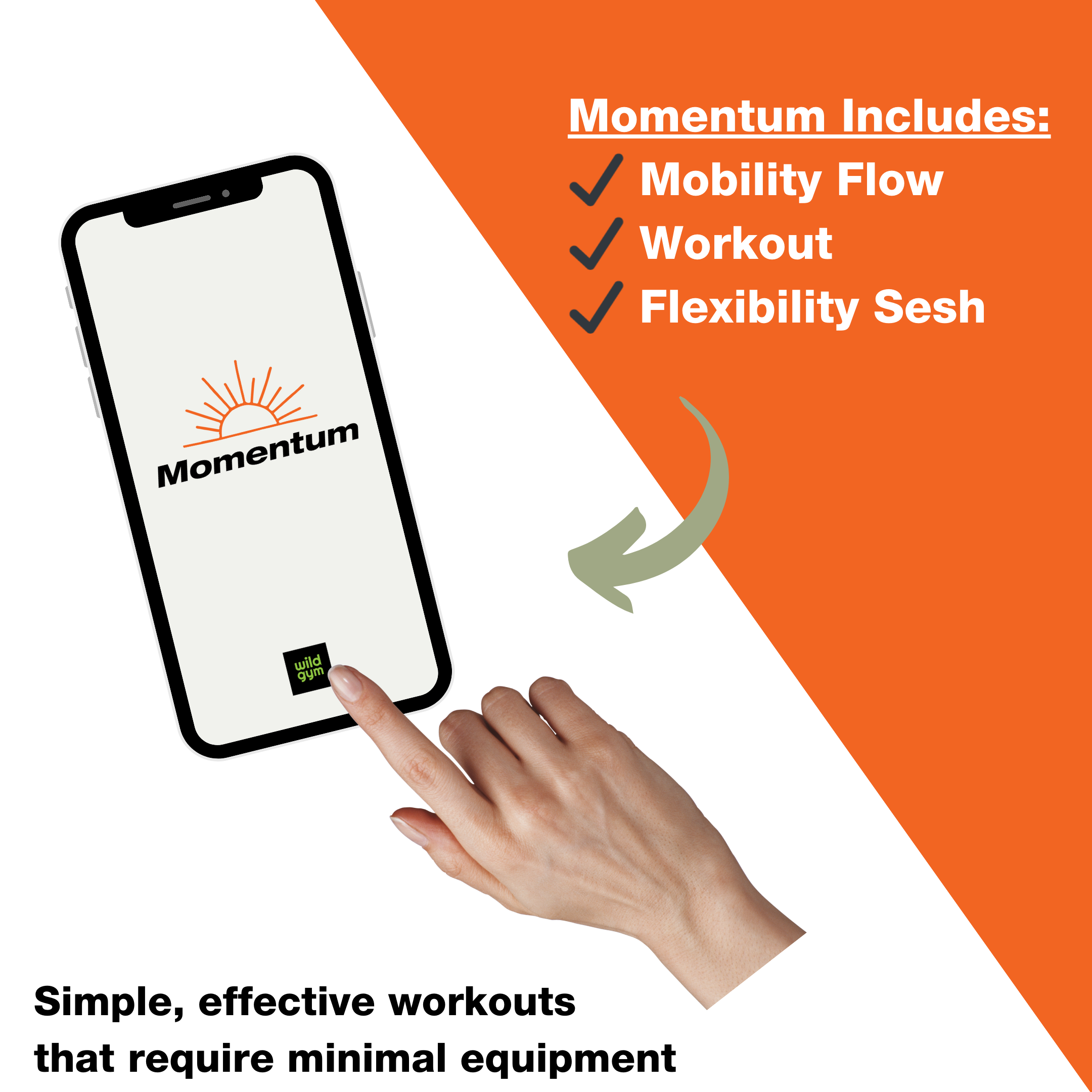 Momentum Includes:

✓ Mobility Flow

✓ Workout

✓ Flexibility Sesh

Momentum

wild gym

Simple, effective workouts that require minimal equipment