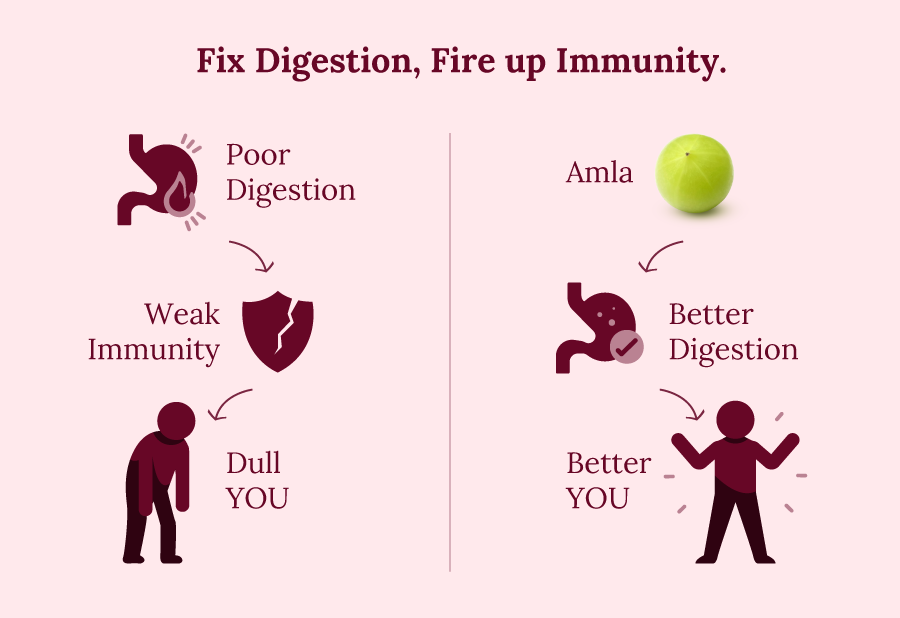 Fix Digestion, Fire up Immunity.

Poor Digestion

Weak Immunity

Dull YOU

Amla

Better Digestion

Better YOU