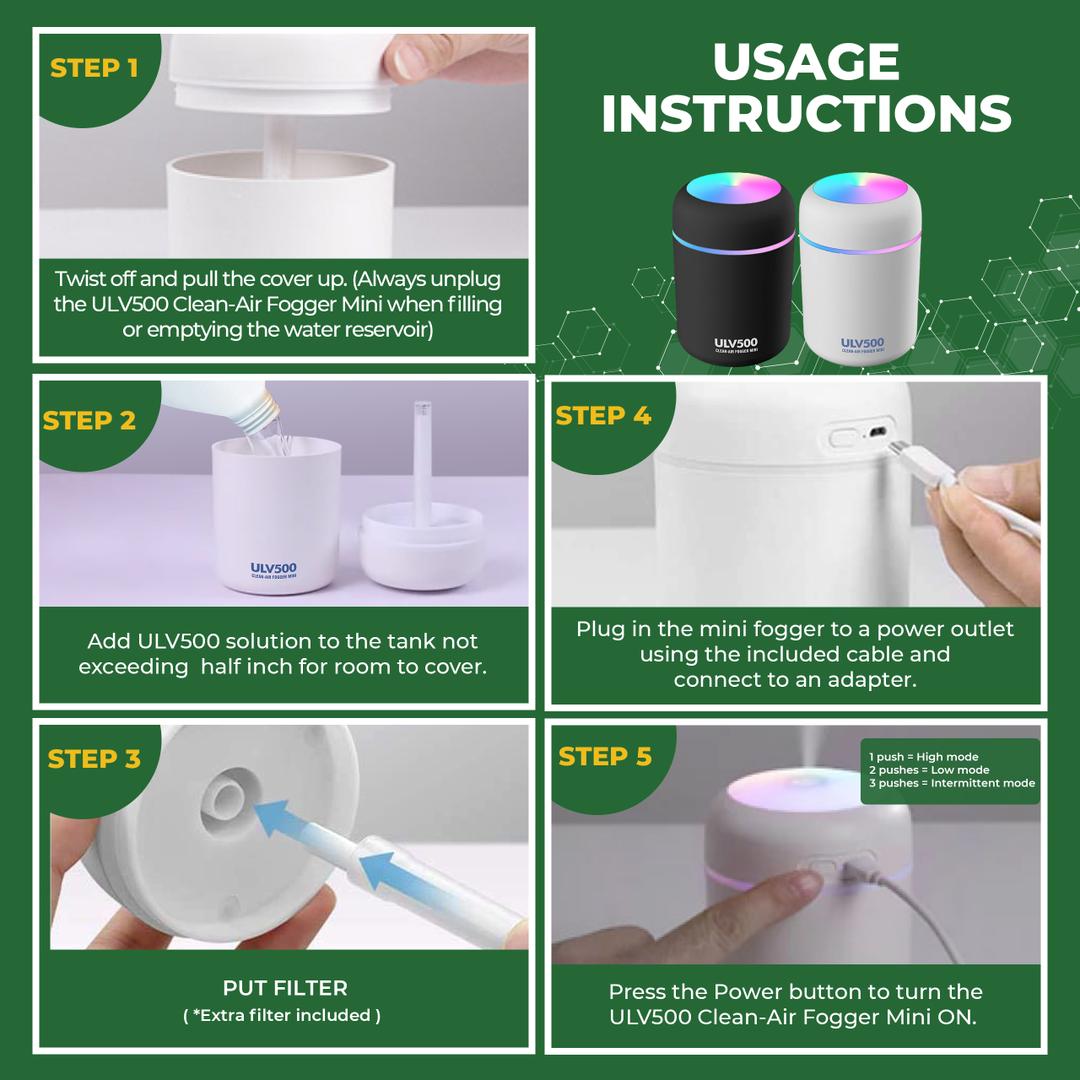 USAGE INSTRUCTIONS

ULV500 CLEAN-AIR FOGGER MINI

ULV500 CLEAN-AIR FOGGER MINI

STEP 1

Twist off and pull the cover up. (Always unplug the ULV500 Clean-Air Fogger Mini when filling or emptying the water reservoir)

STEP 2

ULV500 CLEAN-AIR FOGGER MINI

Add ULV500 solution to the tank not exceeding half inch for room to cover.

STEP 3

PUT FILTER
( *Extra filter included )

STEP 4

Plug in the mini fogger to a power outlet using the included cable and connect to an adapter.

STEP 5

1 push = High mode
2 pushes = Low mode
3 pushes = Intermittent mode

Press the Power button to turn the ULV500 Clean-Air Fogger Mini ON.