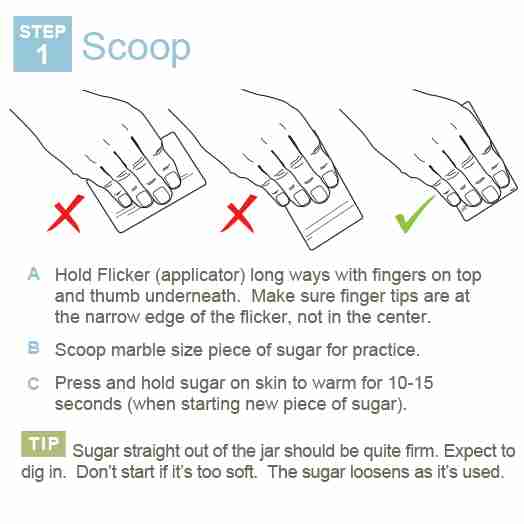 STEP 1 Scoop

A Hold Flicker (applicator) long ways with fingers on top and thumb underneath. Make sure finger tips are at the narrow edge of the flicker, not in the center.

B Scoop marble size piece of sugar for practice.

C Press and hold sugar on skin to warm for 10-15 seconds (when starting new piece of sugar).

TIP Sugar straight out of the jar should be quite firm. Expect to dig in. Don't start if it's too soft. The sugar loosens as it's used.