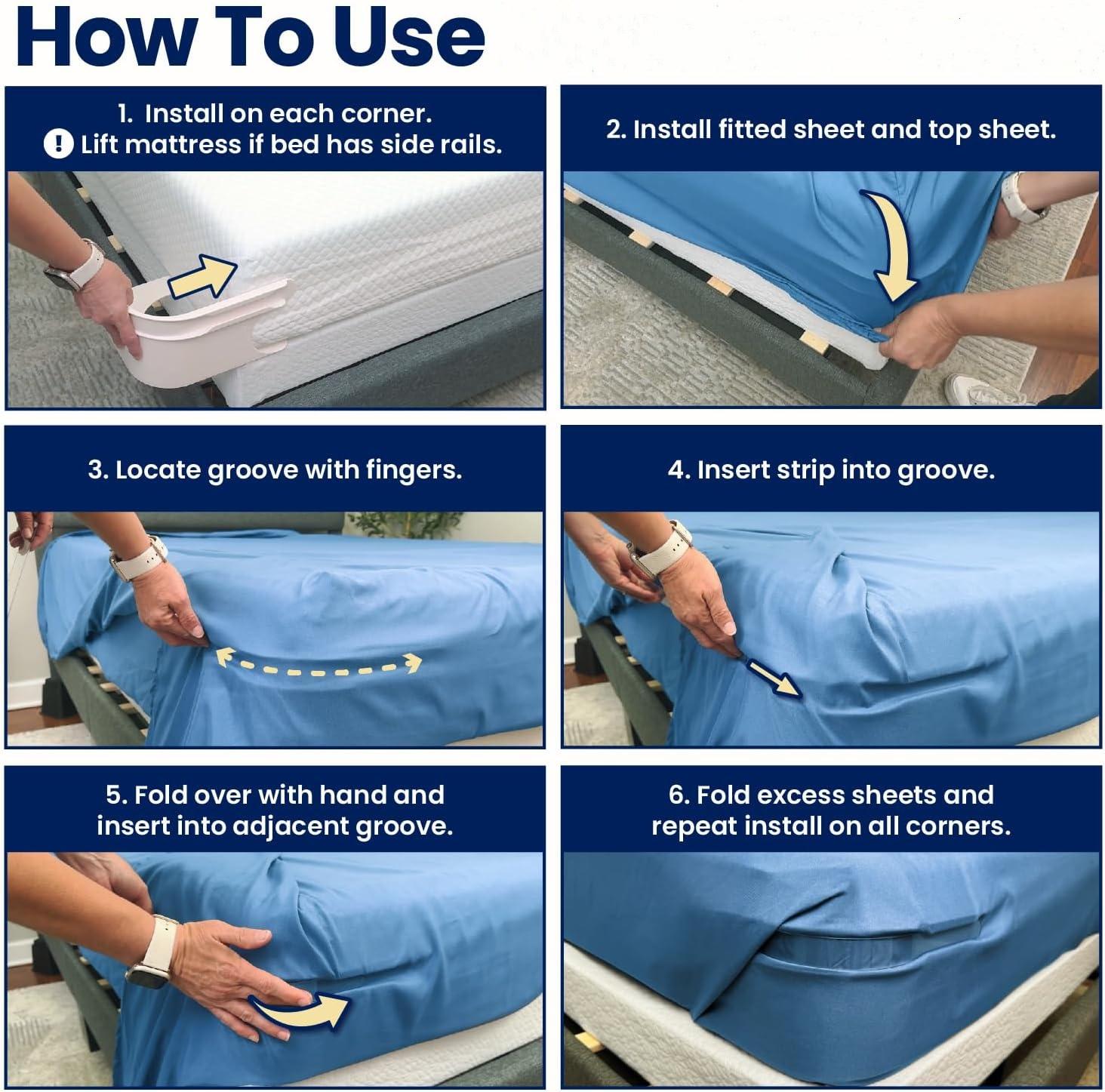 How To Use

1. Install on each corner.
! Lift mattress if bed has side rails.

2. Install fitted sheet and top sheet.

3. Locate groove with fingers.

4. Insert strip into groove.

5. Fold over with hand and insert into adjacent groove.

6. Fold excess sheets and repeat install on all corners.