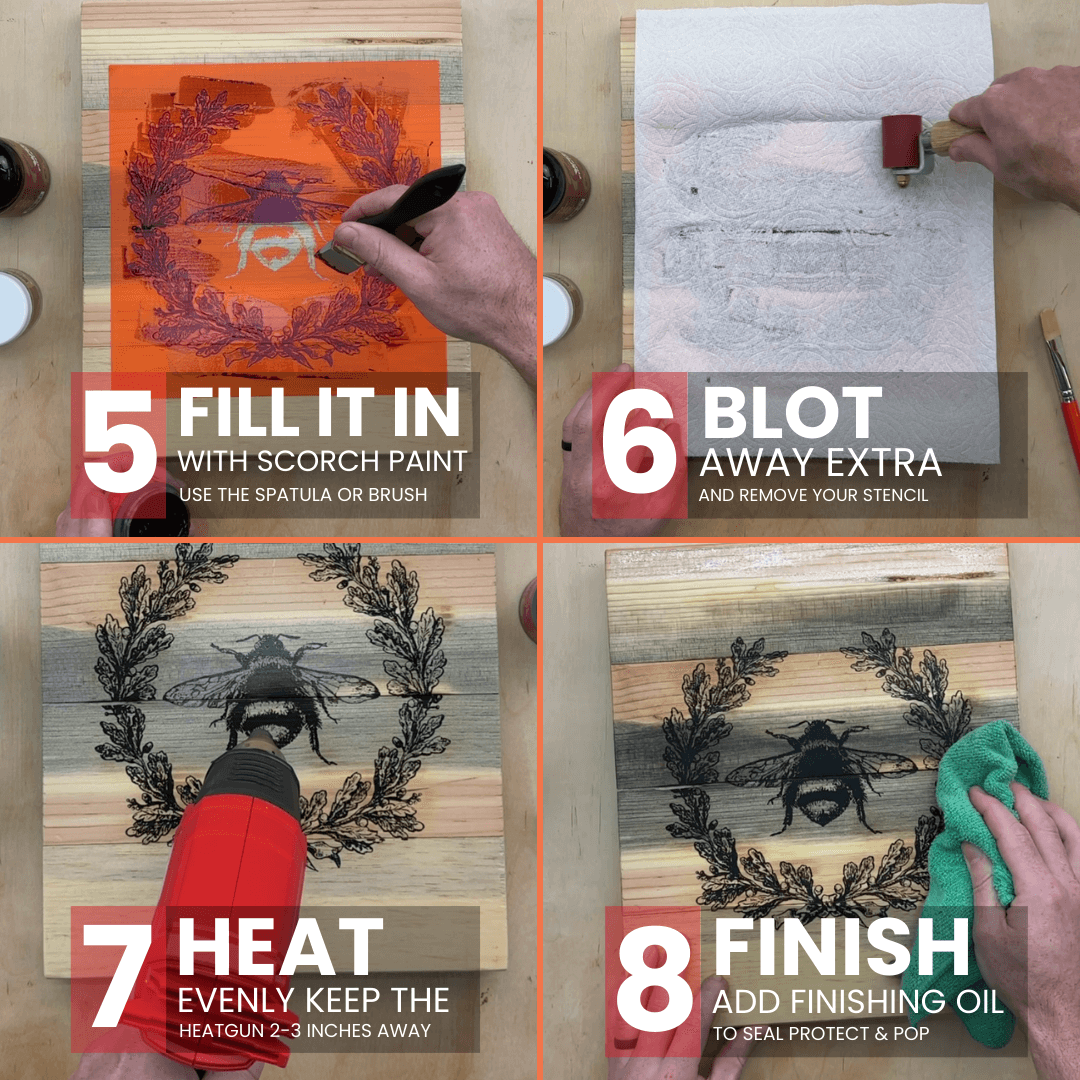 5 FILL IT IN
WITH SCORCH PAINT
USE THE SPATULA OR BRUSH

6 BLOT
AWAY EXTRA
AND REMOVE YOUR STENCIL

7 HEAT
EVENLY KEEP THE
HEATGUN 2-3 INCHES AWAY

8 FINISH
ADD FINISHING OIL
TO SEAL PROTECT & POP