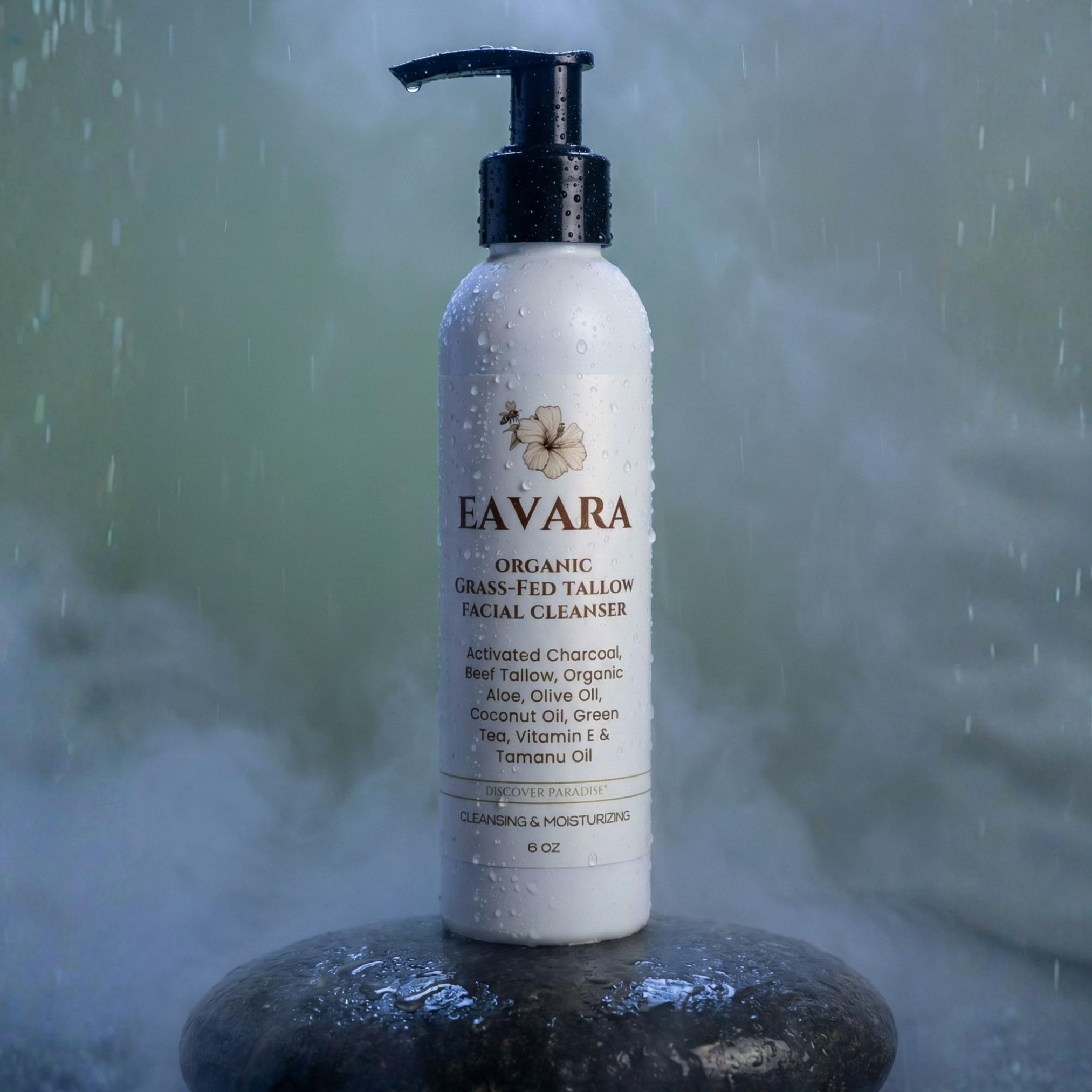 EAVARA

ORGANIC
GRASS-FED TALLOW
FACIAL CLEANSER

Activated Charcoal, Beef Tallow, Organic Aloe, Olive Oil, Coconut Oil, Green Tea, Vitamin E & Tamanu Oil

DISCOVER PARADISE®

CLEANSING & MOISTURIZING

6 OZ