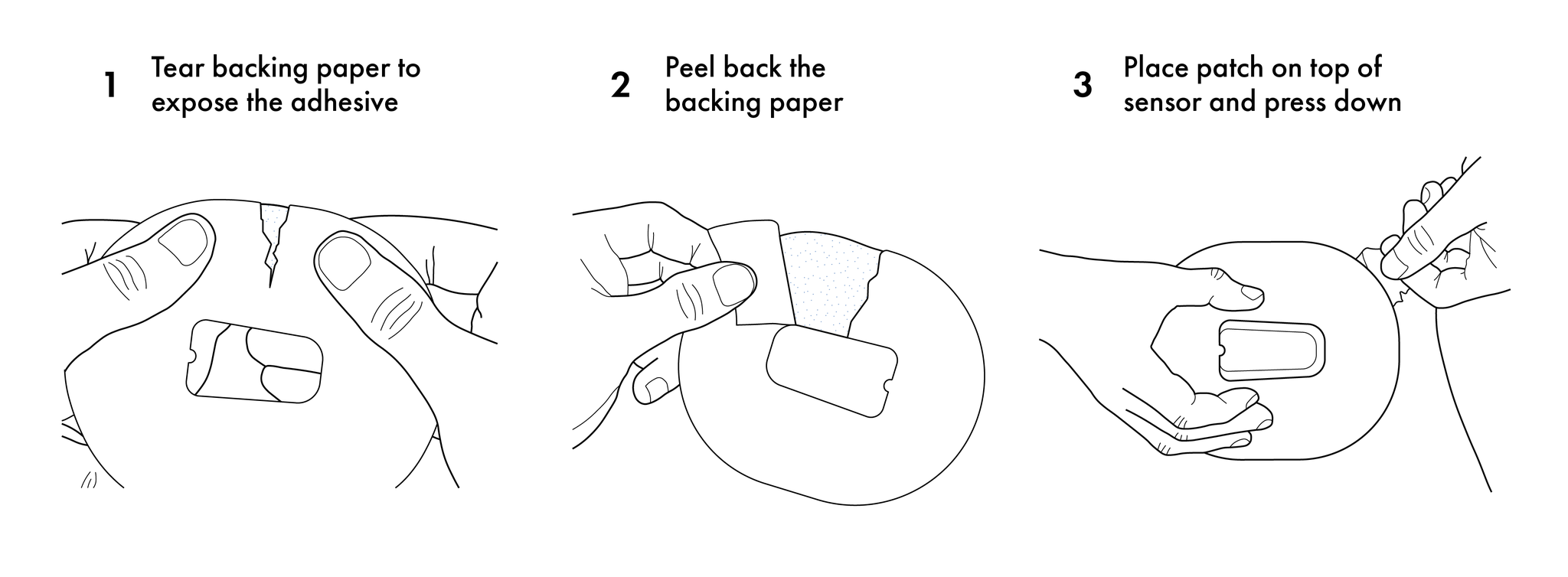 1 Tear backing paper to expose the adhesive

2 Peel back the backing paper

3 Place patch on top of sensor and press down