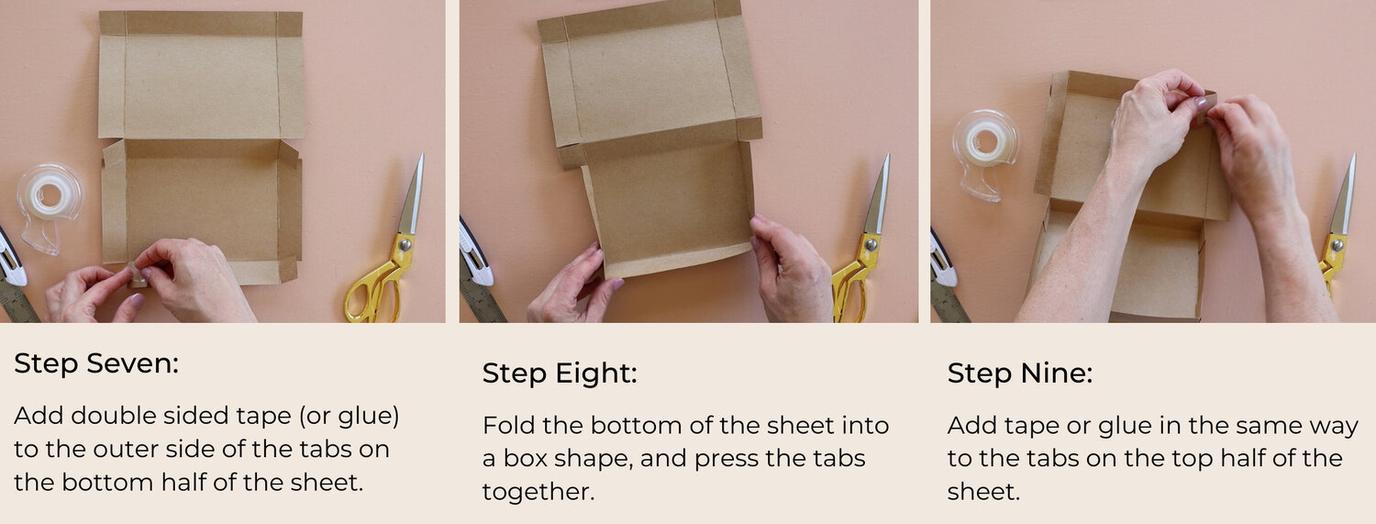 Step Seven:

Add double sided tape (or glue) to the outer side of the tabs on the bottom half of the sheet.

Step Eight:

Fold the bottom of the sheet into a box shape, and press the tabs together.

Step Nine:

Add tape or glue in the same way to the tabs on the top half of the sheet.