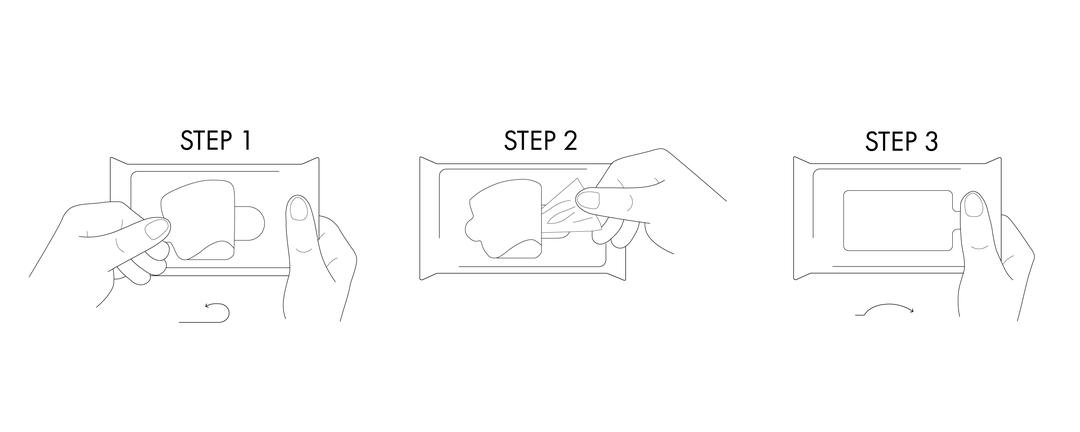 STEP 1

STEP 2

STEP 3