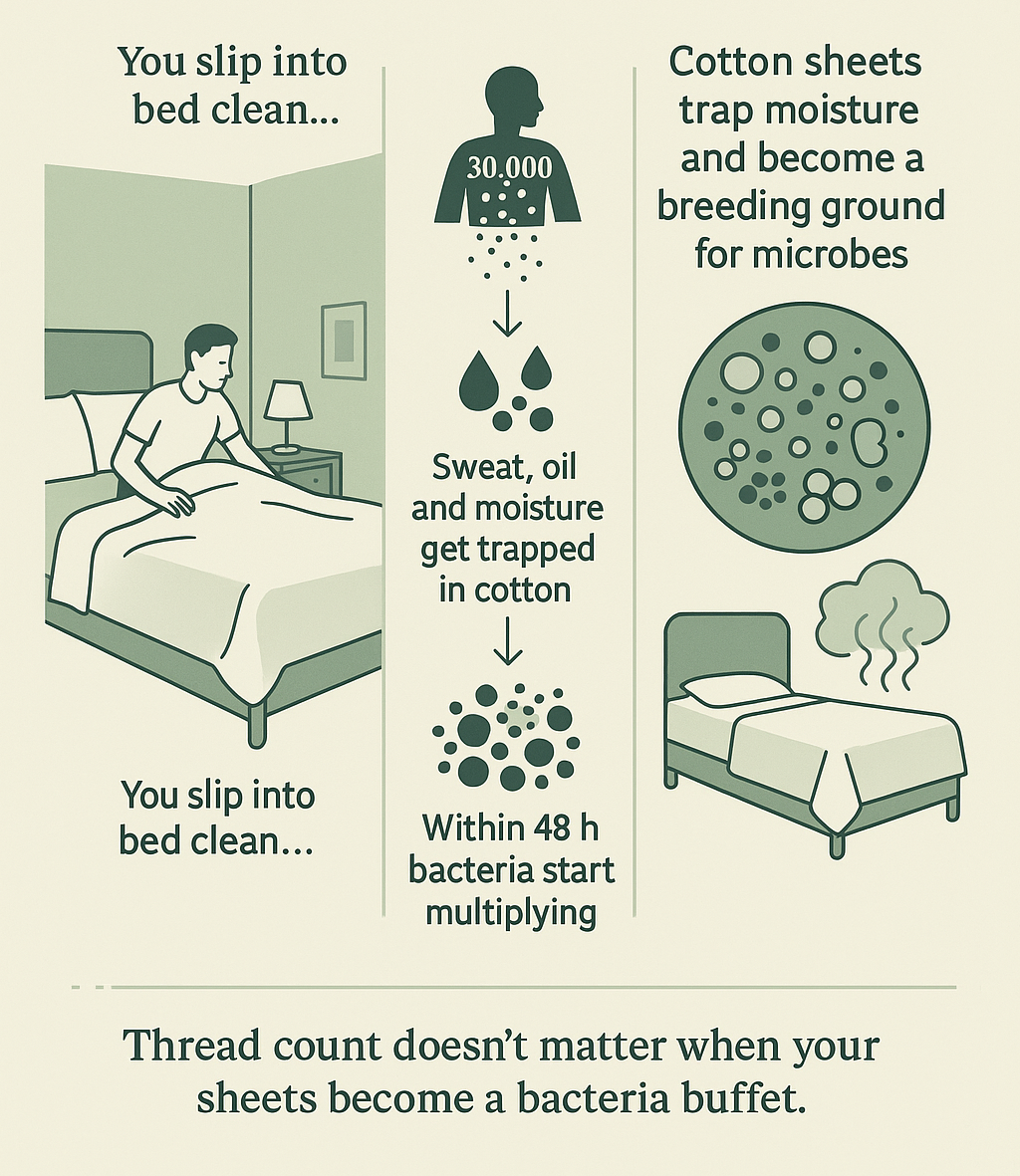 You slip into bed clean...

You slip into bed clean...

30.000

Sweat, oil and moisture get trapped in cotton

Within 48 h bacteria start multiplying

Cotton sheets trap moisture and become a breeding ground for microbes

Thread count doesn't matter when your sheets become a bacteria buffet.