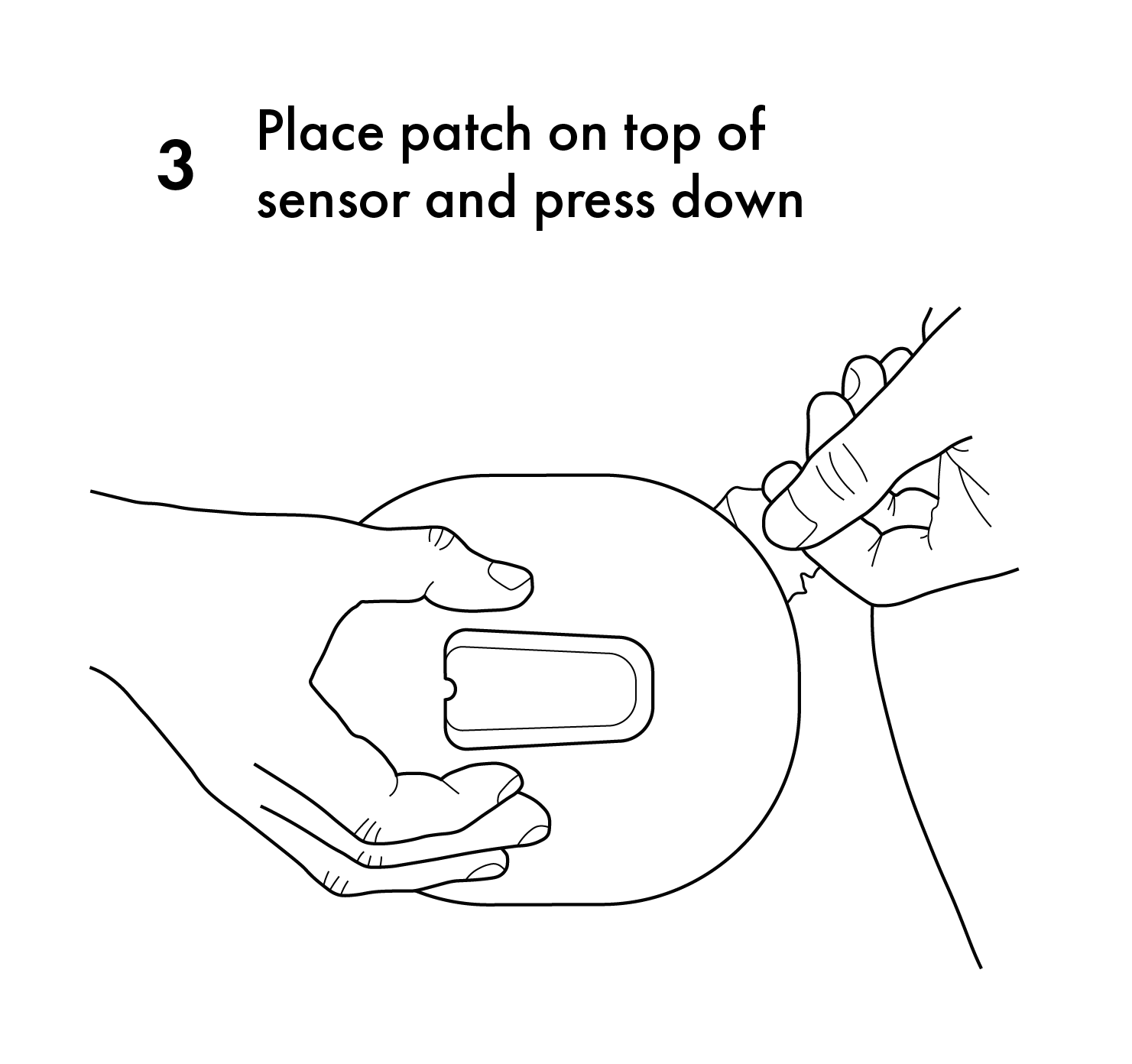 3 Place patch on top of sensor and press down