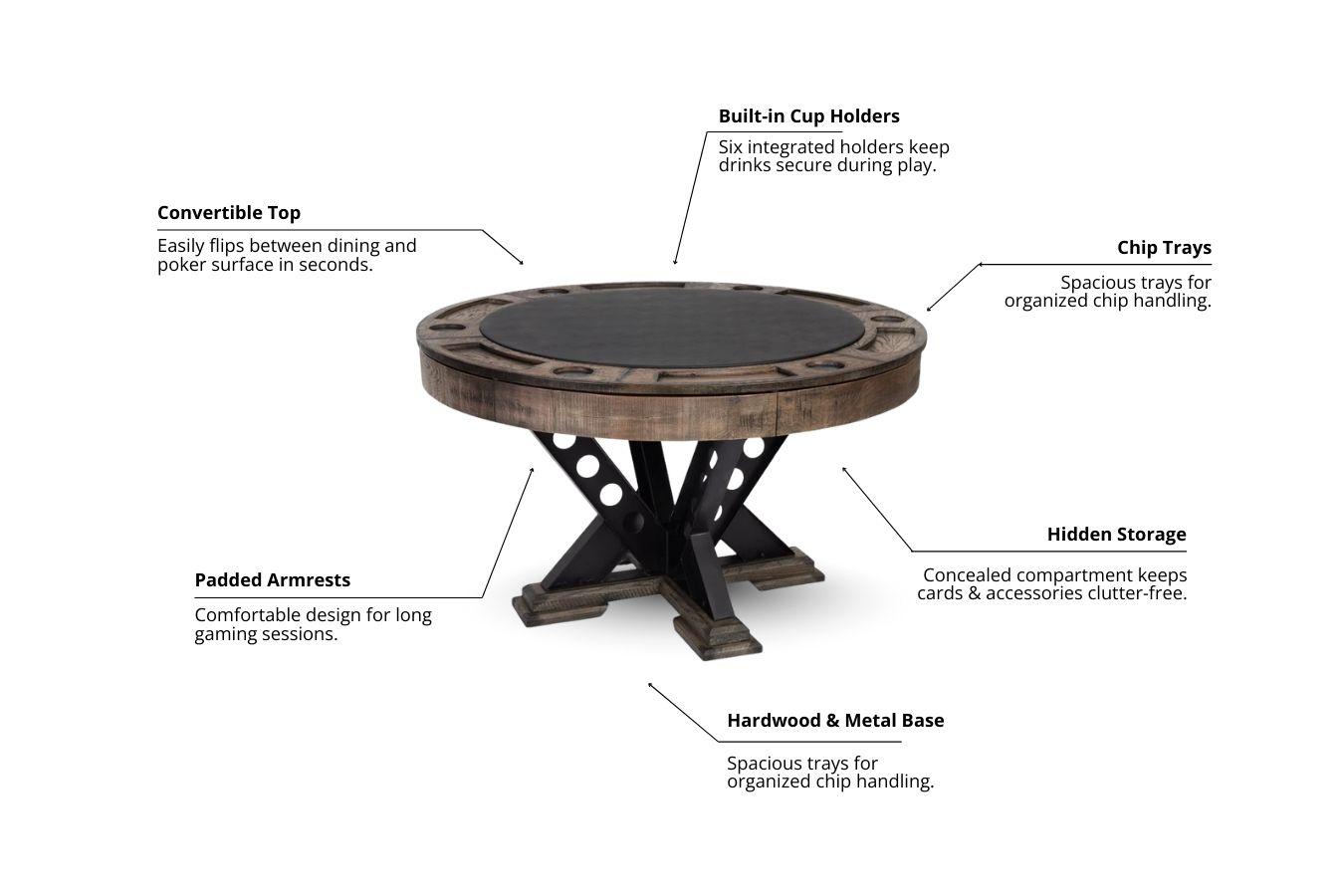 Built-in Cup Holders
Six integrated holders keep drinks secure during play.

Convertible Top
Easily flips between dining and poker surface in seconds.

Chip Trays
Spacious trays for organized chip handling.

Hidden Storage
Concealed compartment keeps cards & accessories clutter-free.

Padded Armrests
Comfortable design for long gaming sessions.

Hardwood & Metal Base
Spacious trays for organized chip handling.