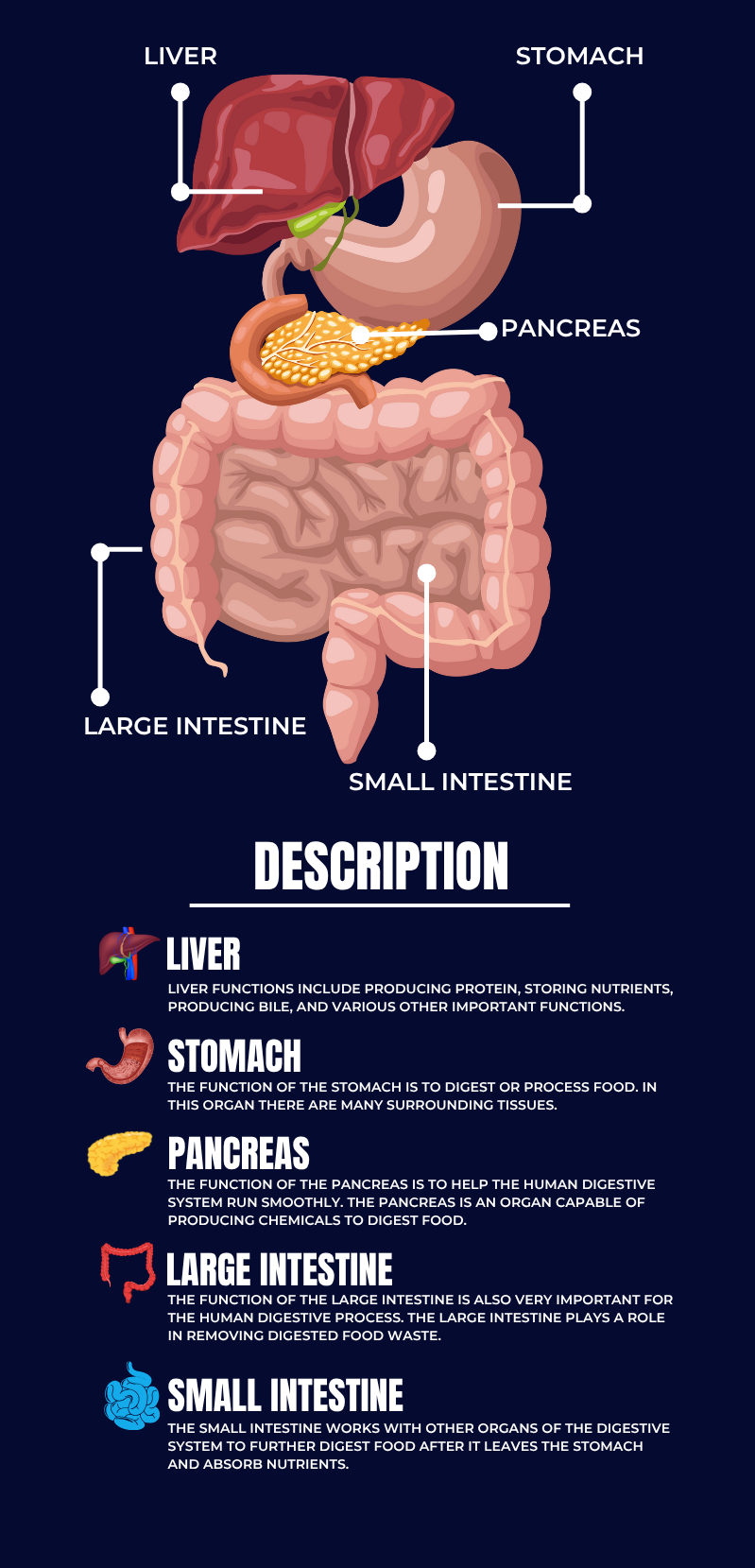 LIVER

STOMACH

PANCREAS

LARGE INTESTINE

SMALL INTESTINE

DESCRIPTION

LIVER

LIVER FUNCTIONS INCLUDE PRODUCING PROTEIN, STORING NUTRIENTS, PRODUCING BILE, AND VARIOUS OTHER IMPORTANT FUNCTIONS.

STOMACH

THE FUNCTION OF THE STOMACH IS TO DIGEST OR PROCESS FOOD. IN THIS ORGAN THERE ARE MANY SURROUNDING TISSUES.

PANCREAS

THE FUNCTION OF THE PANCREAS IS TO HELP THE HUMAN DIGESTIVE SYSTEM RUN SMOOTHLY. THE PANCREAS IS AN ORGAN CAPABLE OF PRODUCING CHEMICALS TO DIGEST FOOD.

LARGE INTESTINE

THE FUNCTION OF THE LARGE INTESTINE IS ALSO VERY IMPORTANT FOR THE HUMAN DIGESTIVE PROCESS. THE LARGE INTESTINE PLAYS A ROLE IN REMOVING DIGESTED FOOD WASTE.

SMALL INTESTINE

THE SMALL INTESTINE WORKS WITH OTHER ORGANS OF THE DIGESTIVE SYSTEM TO FURTHER DIGEST FOOD AFTER IT LEAVES THE STOMACH AND ABSORB NUTRIENTS.