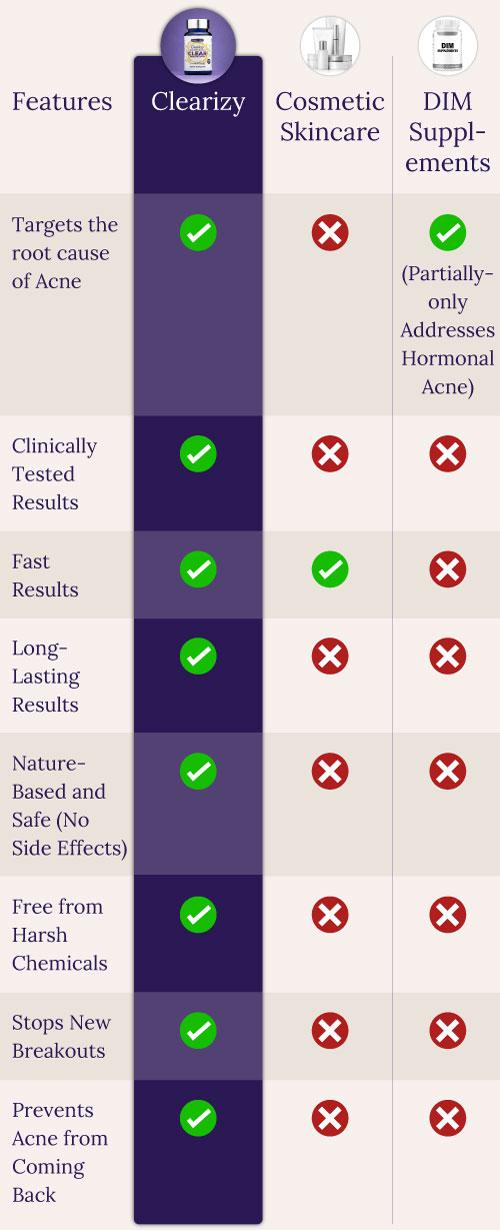 | Features | Clearizy | Cosmetic Skincare | DIM Supplements |
|---|---|---|---|
| Targets the root cause of Acne | ✓ | ✗ | ✓ (Partially-only Addresses Hormonal Acne) |
| Clinically Tested Results | ✓ | ✗ | ✗ |
| Fast Results | ✓ | ✓ | ✗ |
| Long-Lasting Results | ✓ | ✗ | ✗ |
| Nature-Based and Safe (No Side Effects) | ✓ | ✗ | ✗ |
| Free from Harsh Chemicals | ✓ | ✗ | ✗ |
| Stops New Breakouts | ✓ | ✗ | ✗ |
| Prevents Acne from Coming Back | ✓ | ✗ | ✗ |