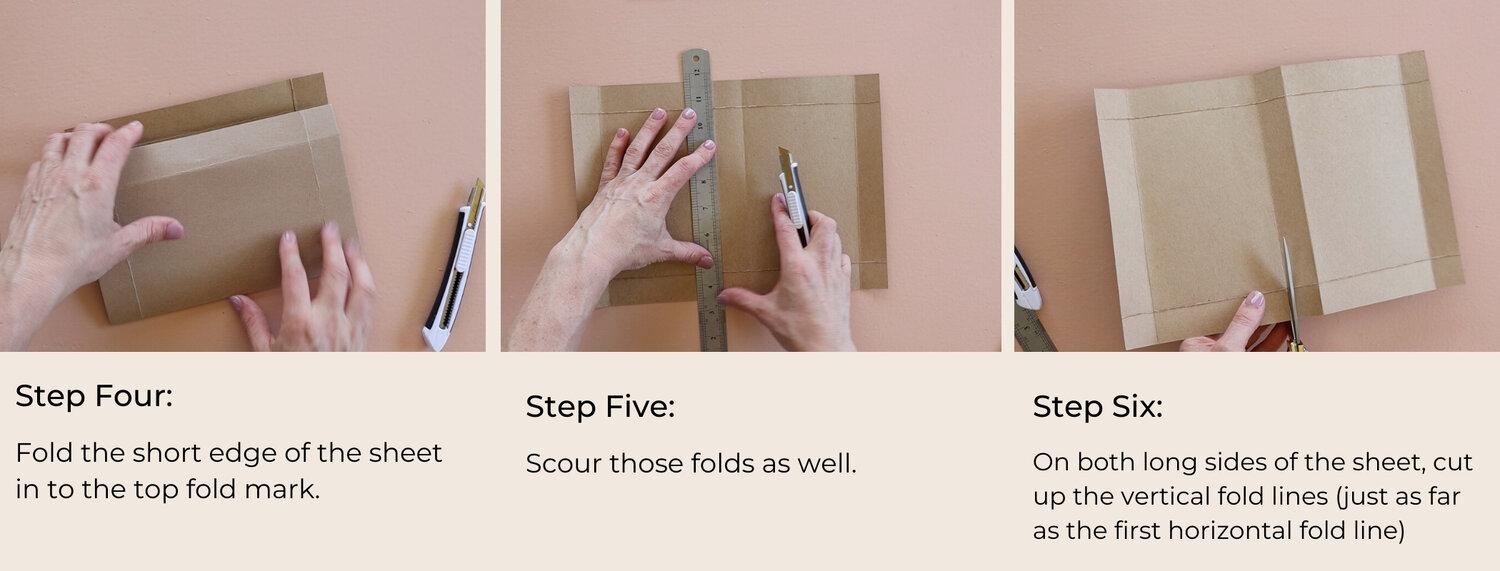 Step Four:

Fold the short edge of the sheet in to the top fold mark.

Step Five:

Scour those folds as well.

Step Six:

On both long sides of the sheet, cut up the vertical fold lines (just as far as the first horizontal fold line)