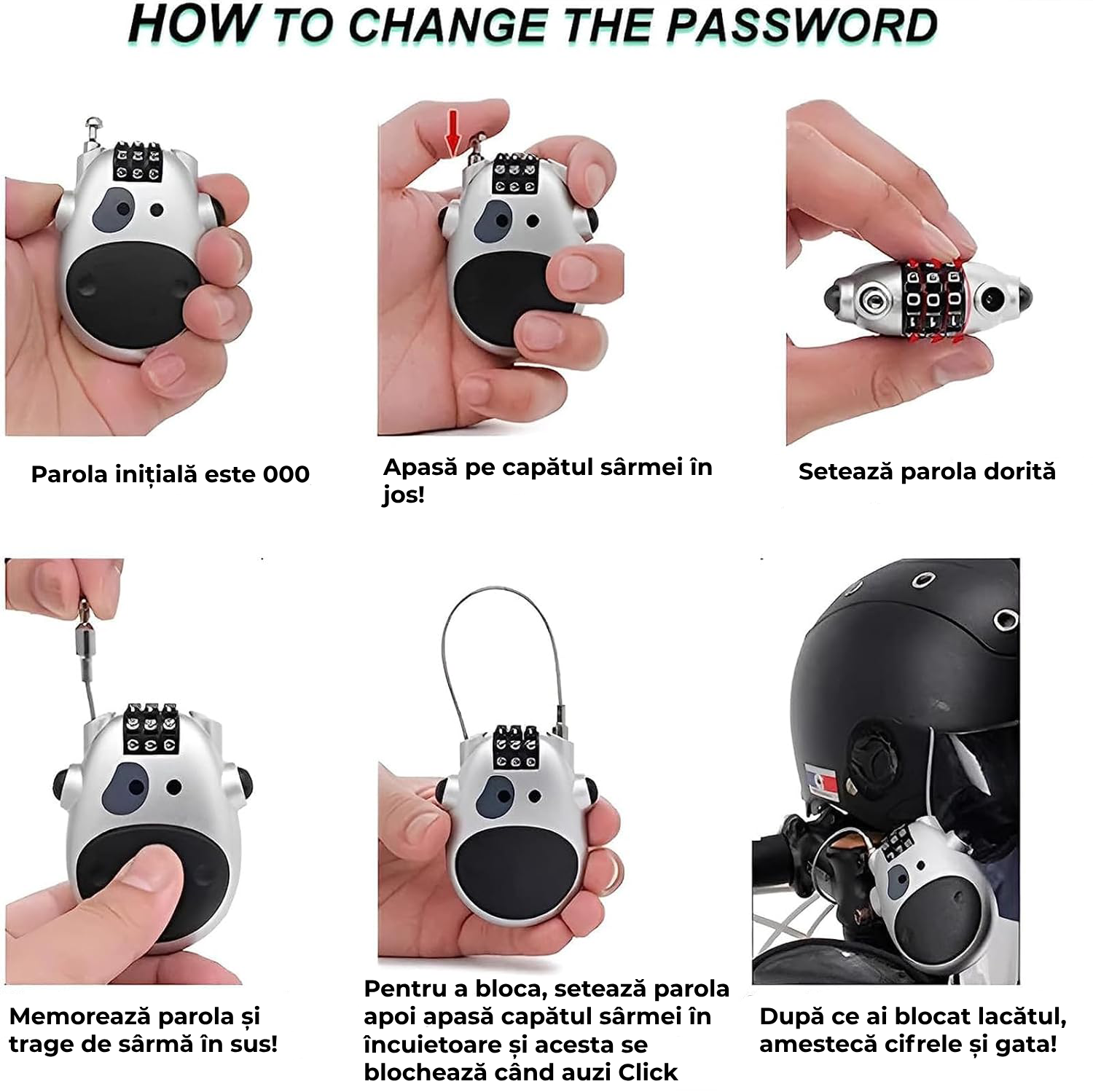 HOW TO CHANGE THE PASSWORD

Parola inițială este 000

Apasă pe capătul sârmei în jos!

Setează parola dorită

Memorează parola și trage de sârmă în sus!

Pentru a bloca, setează parola apoi apasă capătul sârmei în încuietoare și acesta se blochează când auzi Click

După ce ai blocat lacătul, amestecă cifrele și gata!