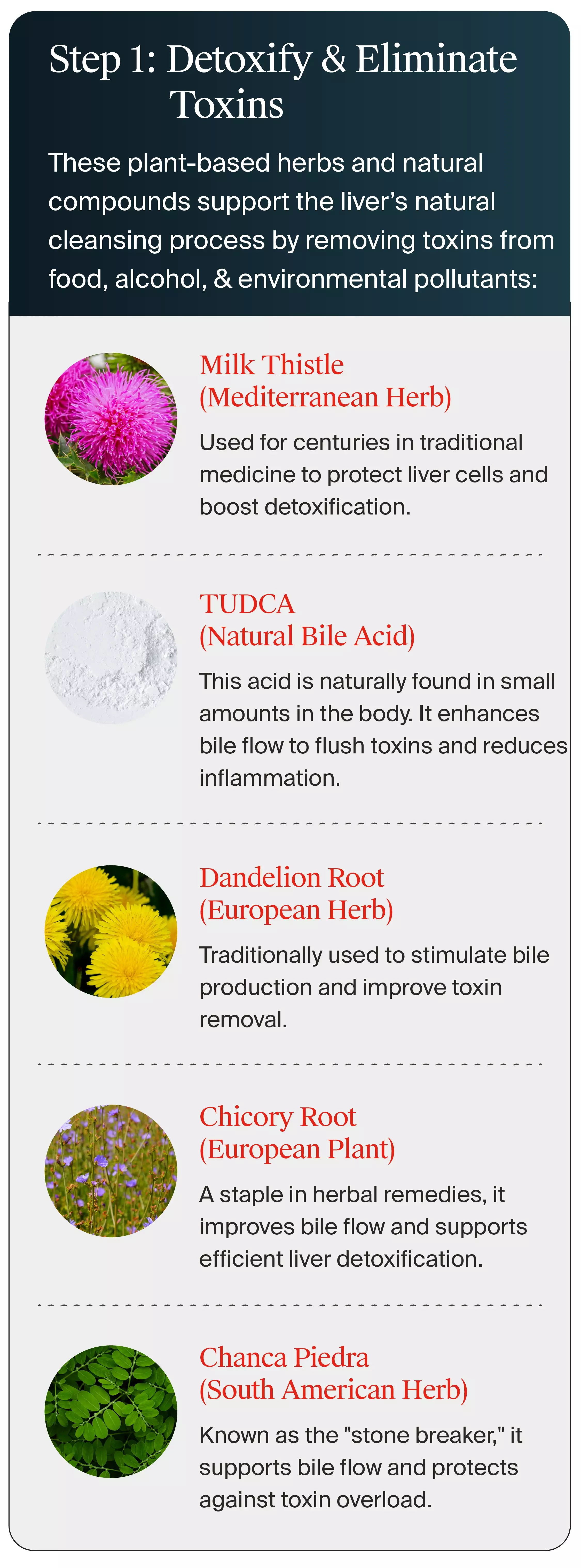 Step 1: Detoxify & Eliminate Toxins

These plant-based herbs and natural compounds support the liver's natural cleansing process by removing toxins from food, alcohol, & environmental pollutants:

Milk Thistle
(Mediterranean Herb)

Used for centuries in traditional medicine to protect liver cells and boost detoxification.

TUDCA
(Natural Bile Acid)

This acid is naturally found in small amounts in the body. It enhances bile flow to flush toxins and reduces inflammation.

Dandelion Root
(European Herb)

Traditionally used to stimulate bile production and improve toxin removal.

Chicory Root
(European Plant)

A staple in herbal remedies, it improves bile flow and supports efficient liver detoxification.

Chanca Piedra
(South American Herb)

Known as the "stone breaker," it supports bile flow and protects against toxin overload.