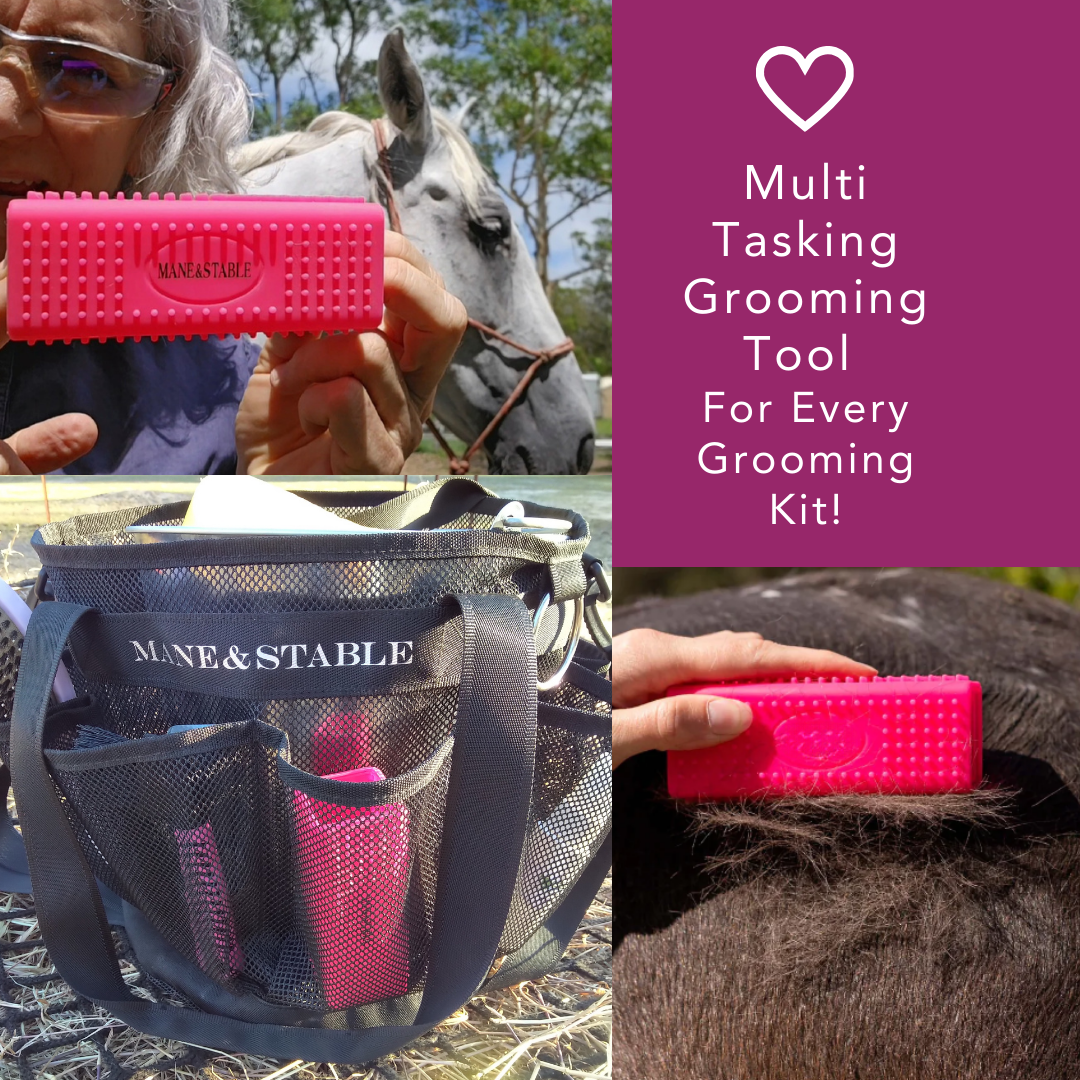 MANE&STABLE

Multi Tasking Grooming Tool For Every Grooming Kit!

MANE&STABLE