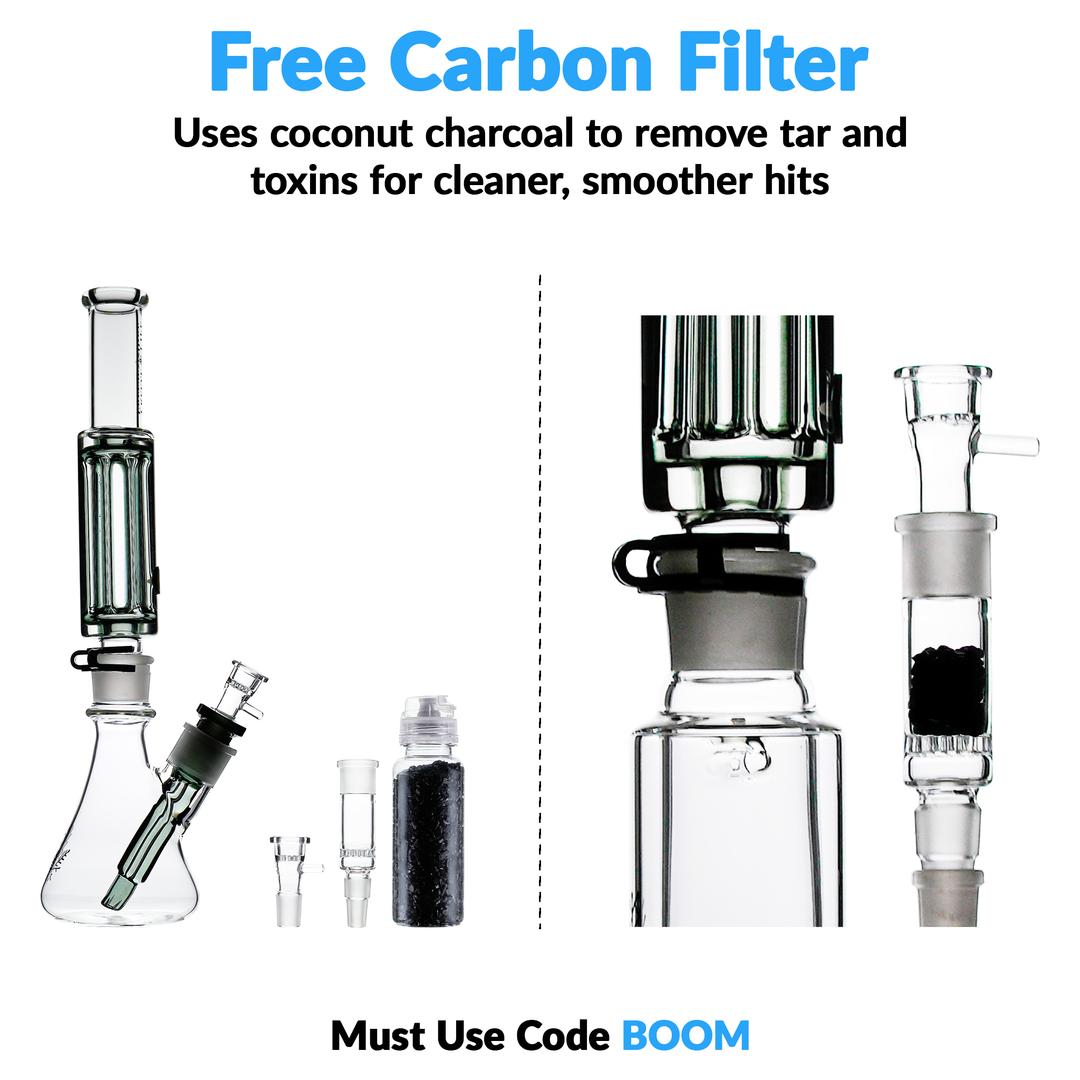 Free Carbon Filter

Uses coconut charcoal to remove tar and toxins for cleaner, smoother hits

Must Use Code BOOM