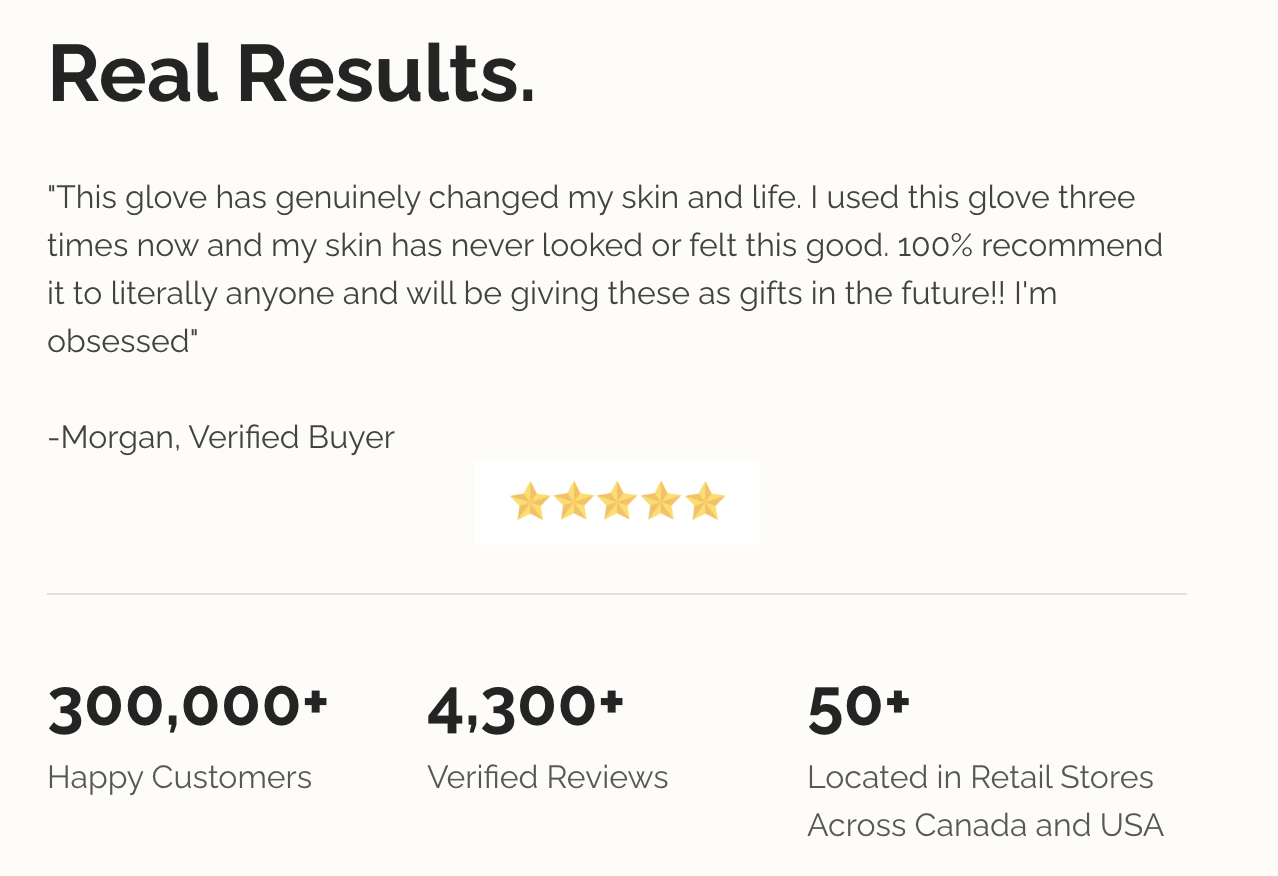 Real Results.

"This glove has genuinely changed my skin and life. I used this glove three times now and my skin has never looked or felt this good. 100% recommend it to literally anyone and will be giving these as gifts in the future!! I'm obsessed"

-Morgan, Verified Buyer

300,000+
Happy Customers

4,300+
Verified Reviews

50+
Located in Retail Stores Across Canada and USA