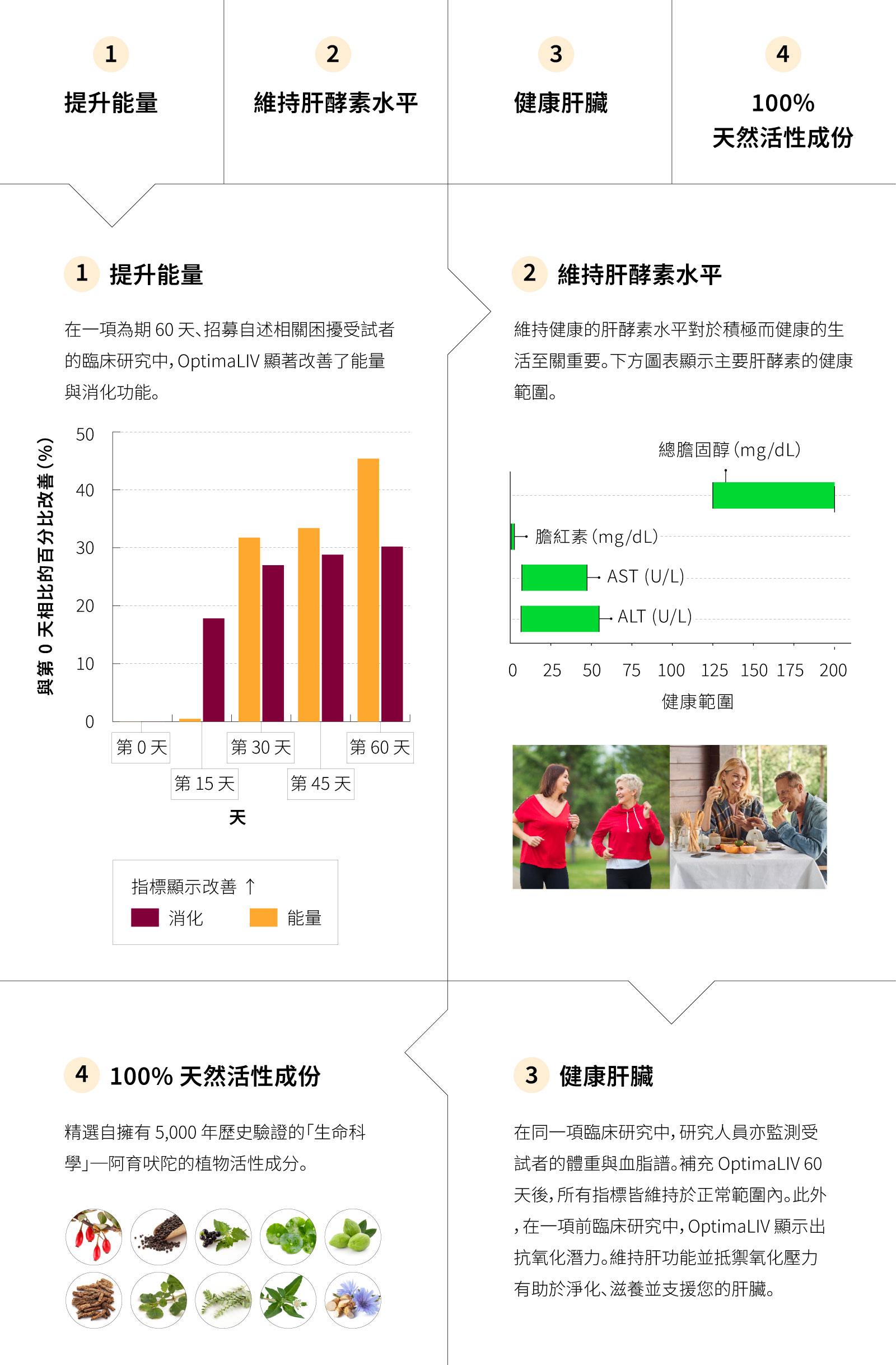 1
提升能量

2
維持肝酵素水平

3
健康肝臟

4
100%
天然活性成份

1 提升能量

在一項為期 60 天、招募自述相關困擾受試者的臨床研究中，OptimaLIV 顯著改善了能量與消化功能。

與第 0 天相比的百分比改善 (%)

50
40
30
20
10
0

第 0 天
第 15 天
第 30 天
第 45 天
第 60 天

天

指標顯示改善 ↑
消化
能量

2 維持肝酵素水平

維持健康的肝酵素水平對於積極而健康的生活至關重要。下方圖表顯示主要肝酵素的健康範圍。

總膽固醇 (mg/dL)
膽紅素 (mg/dL)
AST (U/L)
ALT (U/L)

0 25 50 75 100 125 150 175 200
健康範圍

4 100% 天然活性成份

精選自擁有 5,000 年歷史驗證的「生命科學」—阿育吠陀的植物活性成分。

3 健康肝臟

在同一項臨床研究中，研究人員亦監測受試者的體重與血脂譜。補充 OptimaLIV 60 天後，所有指標皆維持於正常範圍內。此外，在一項前臨床研究中，OptimaLIV 顯示出抗氧化潛力。維持肝功能並抵禦氧化壓力有助於淨化、滋養並支援您的肝臟。