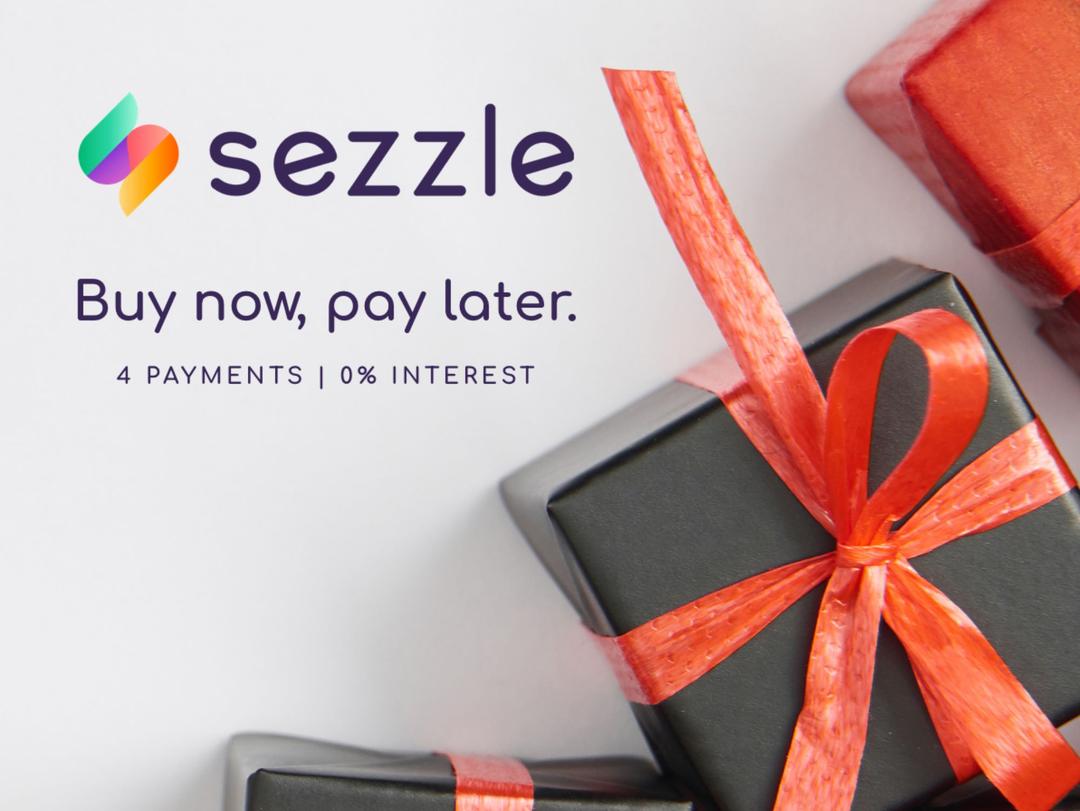 sezzle

Buy now, pay later.

4 PAYMENTS | 0% INTEREST