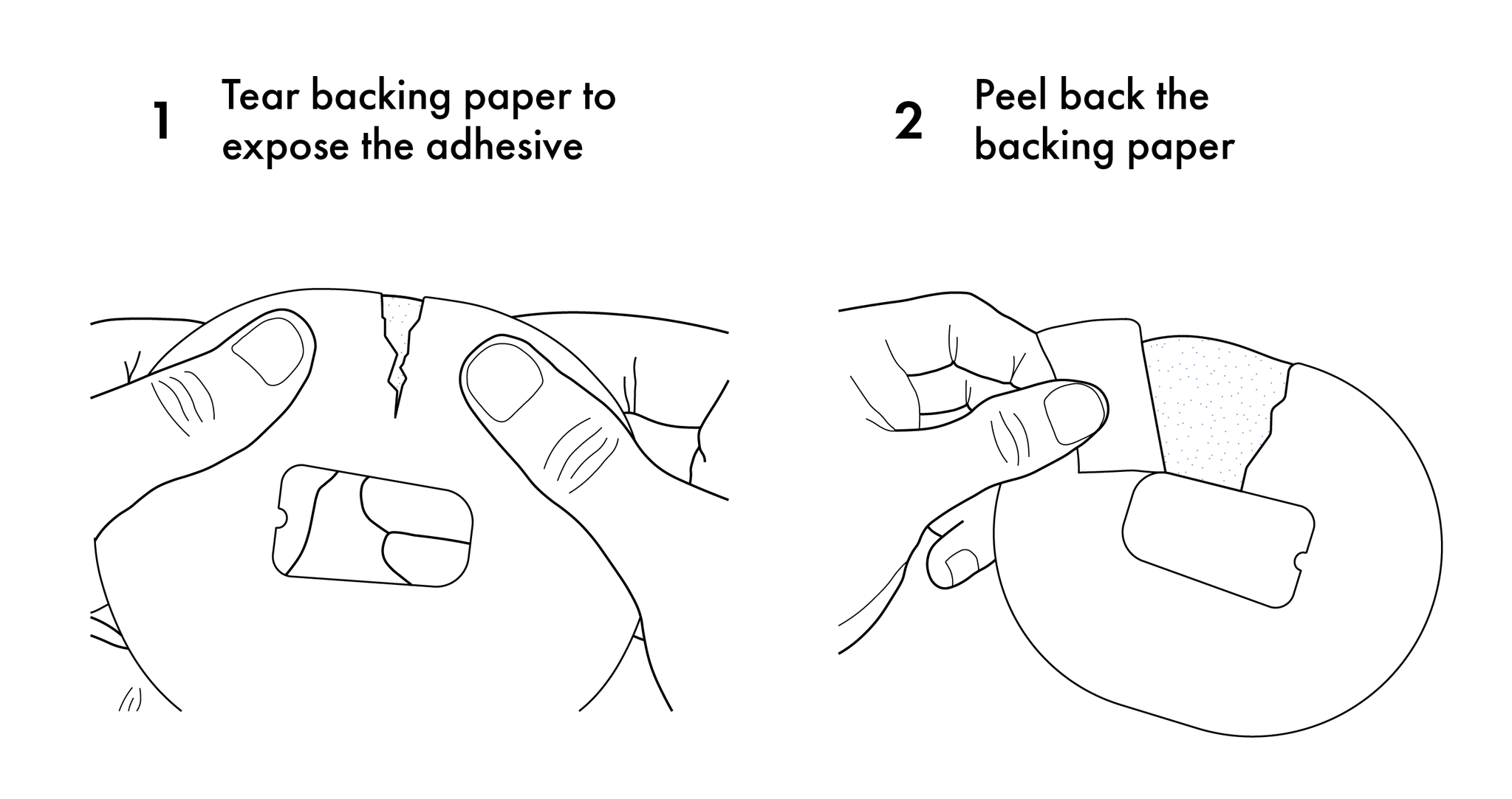 1 Tear backing paper to expose the adhesive

2 Peel back the backing paper