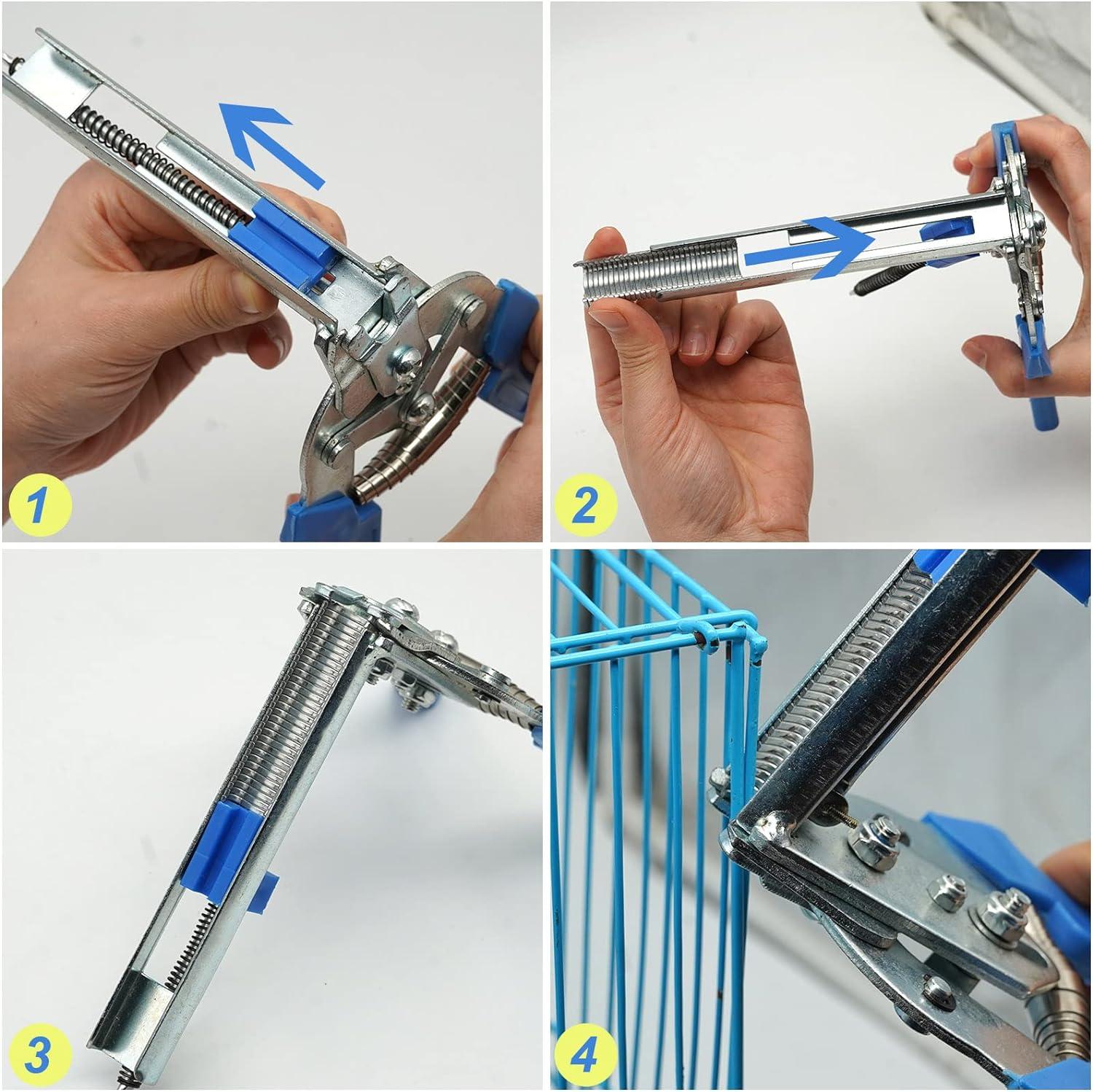 1

2

3

4