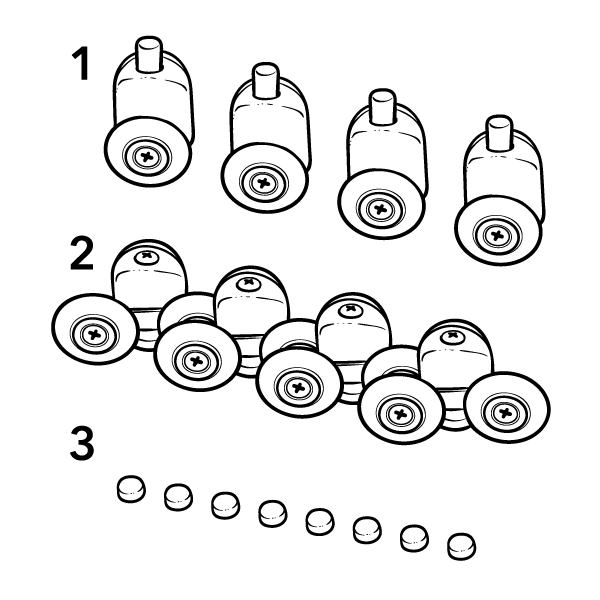 1

2

3