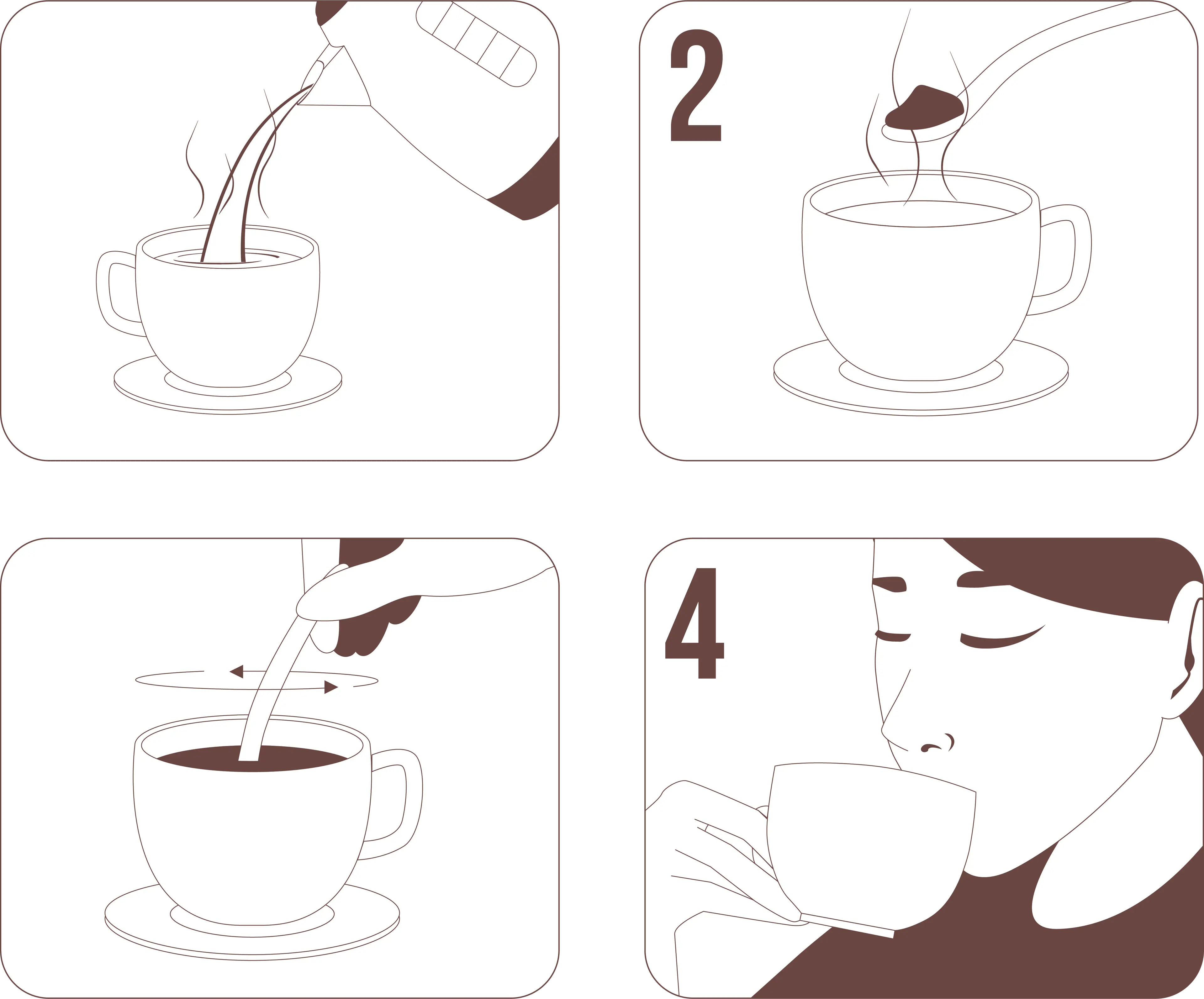 2

4