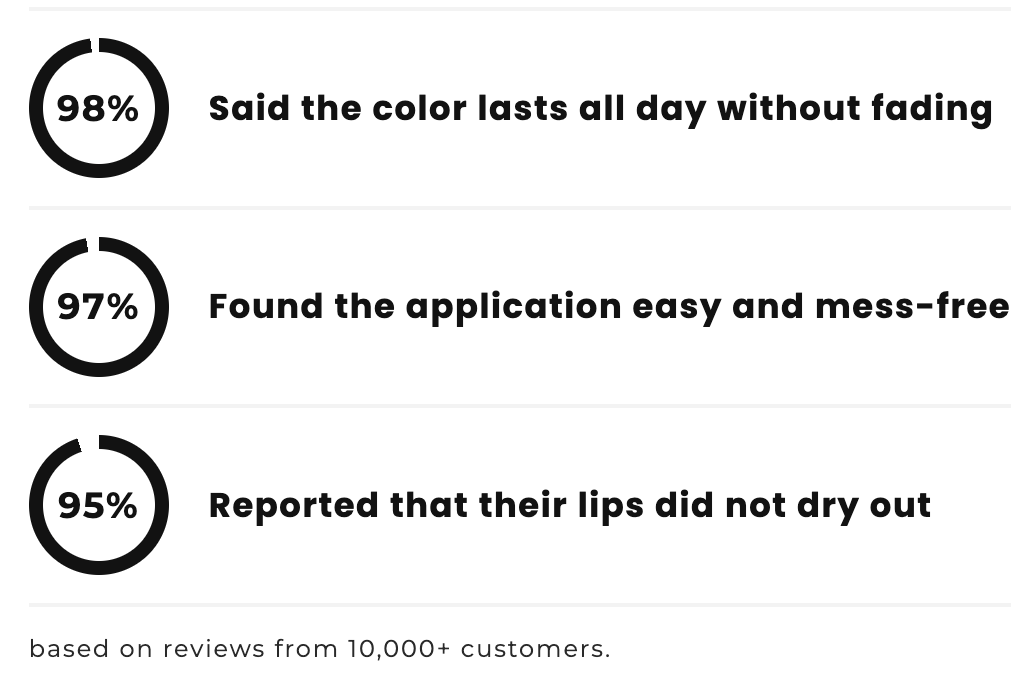 98%

Said the color lasts all day without fading

97%

Found the application easy and mess-free

95%

Reported that their lips did not dry out

based on reviews from 10,000+ customers.