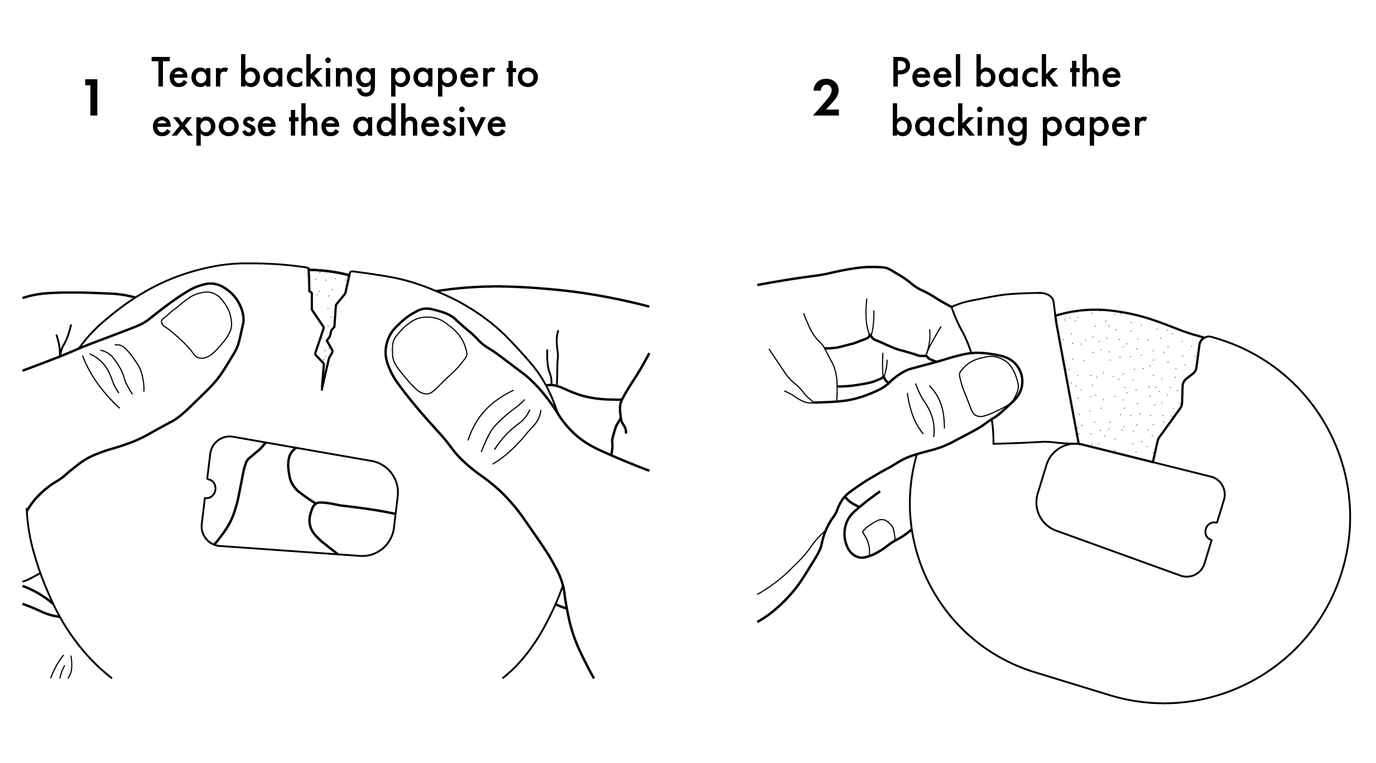 1 Tear backing paper to expose the adhesive

2 Peel back the backing paper