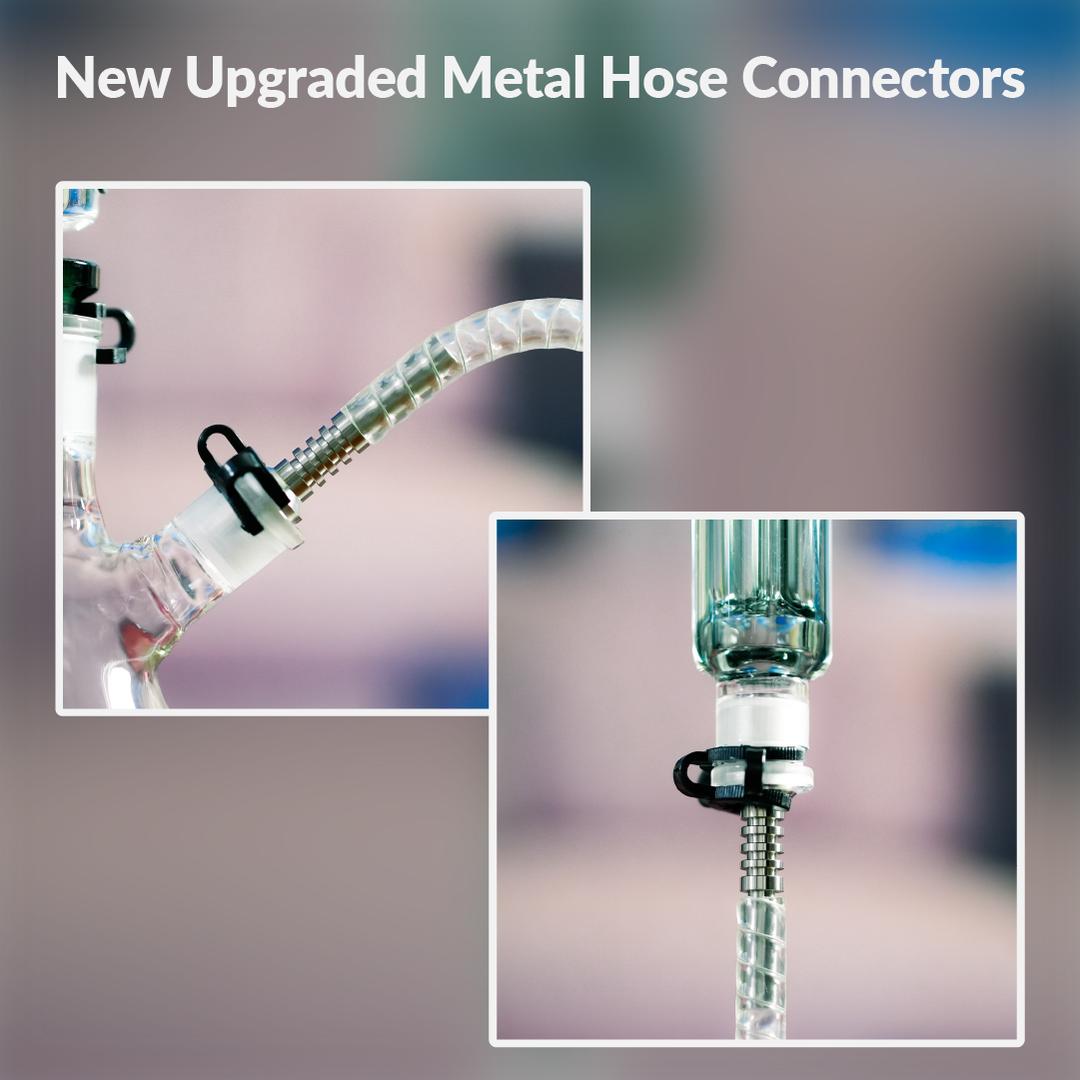 New Upgraded Metal Hose Connectors