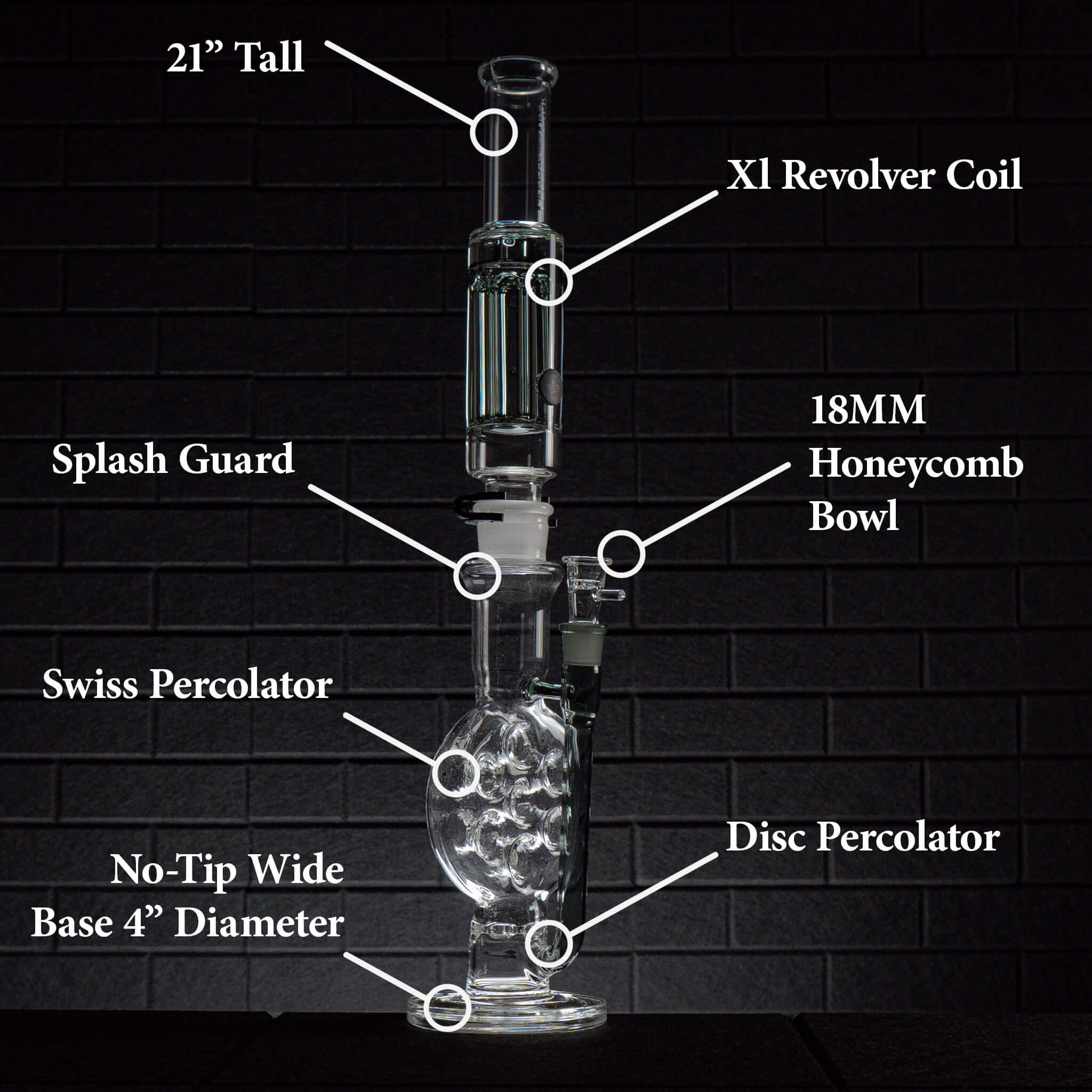 21” Tall

Xl Revolver Coil

18MM Honeycomb Bowl

Splash Guard

Swiss Percolator

Disc Percolator

No-Tip Wide Base 4” Diameter