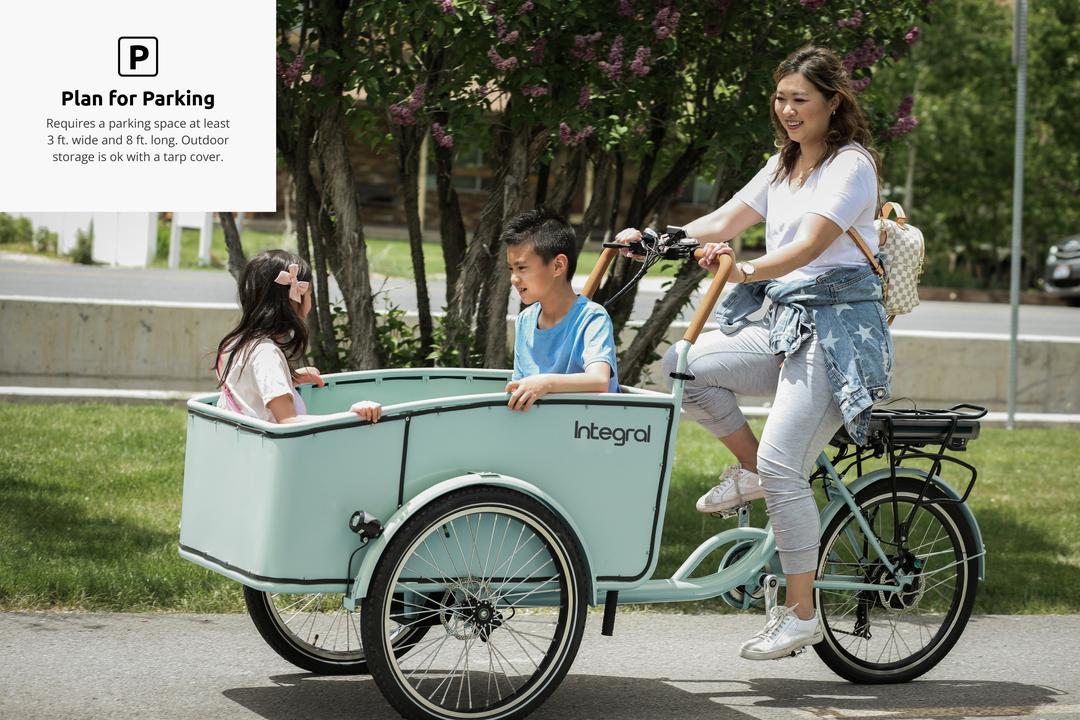 P

Plan for Parking

Requires a parking space at least 3 ft. wide and 8 ft. long. Outdoor storage is ok with a tarp cover.

Integral