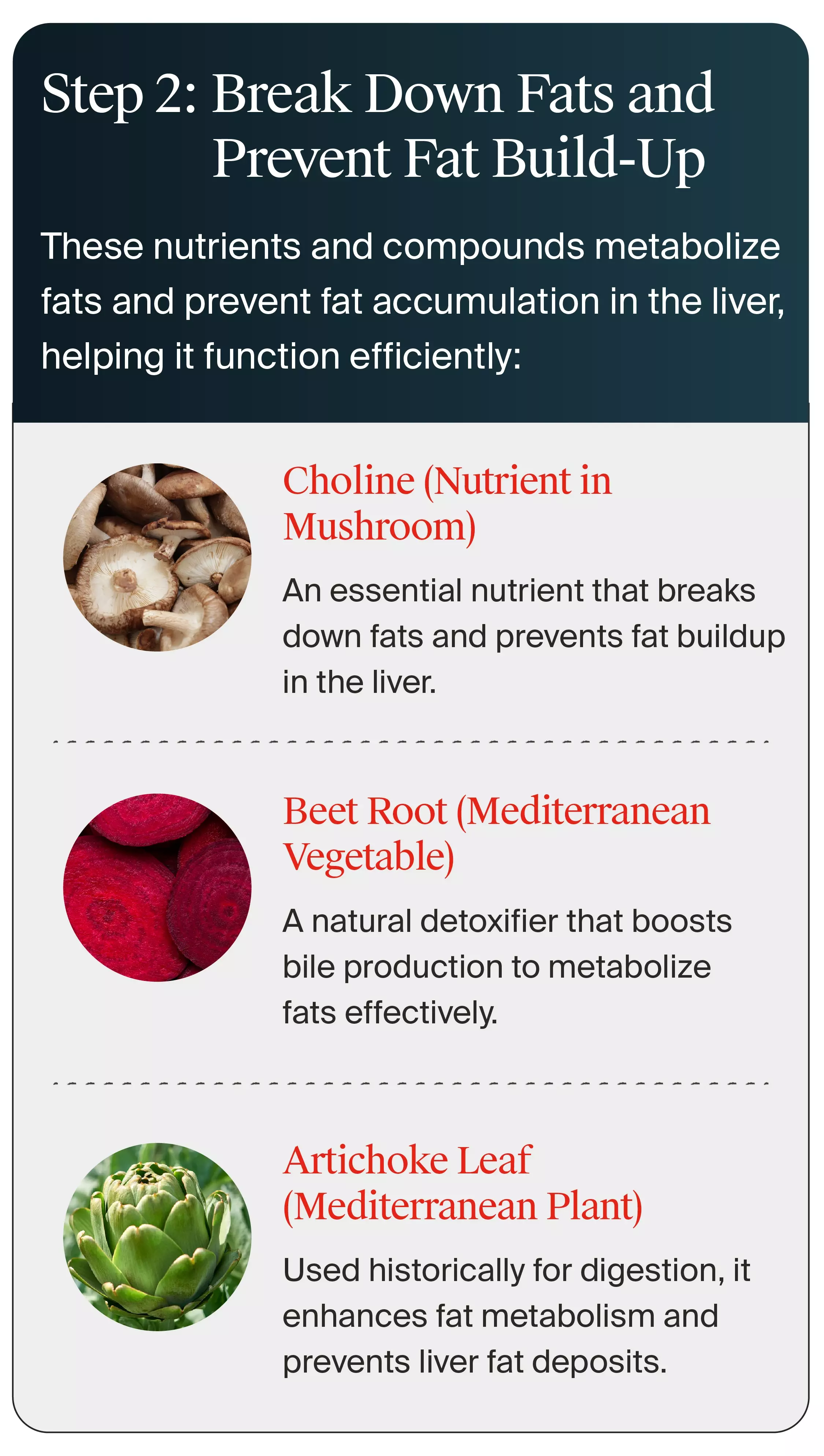 Step 2: Break Down Fats and Prevent Fat Build-Up

These nutrients and compounds metabolize fats and prevent fat accumulation in the liver, helping it function efficiently:

Choline (Nutrient in Mushroom)

An essential nutrient that breaks down fats and prevents fat buildup in the liver.

Beet Root (Mediterranean Vegetable)

A natural detoxifier that boosts bile production to metabolize fats effectively.

Artichoke Leaf (Mediterranean Plant)

Used historically for digestion, it enhances fat metabolism and prevents liver fat deposits.