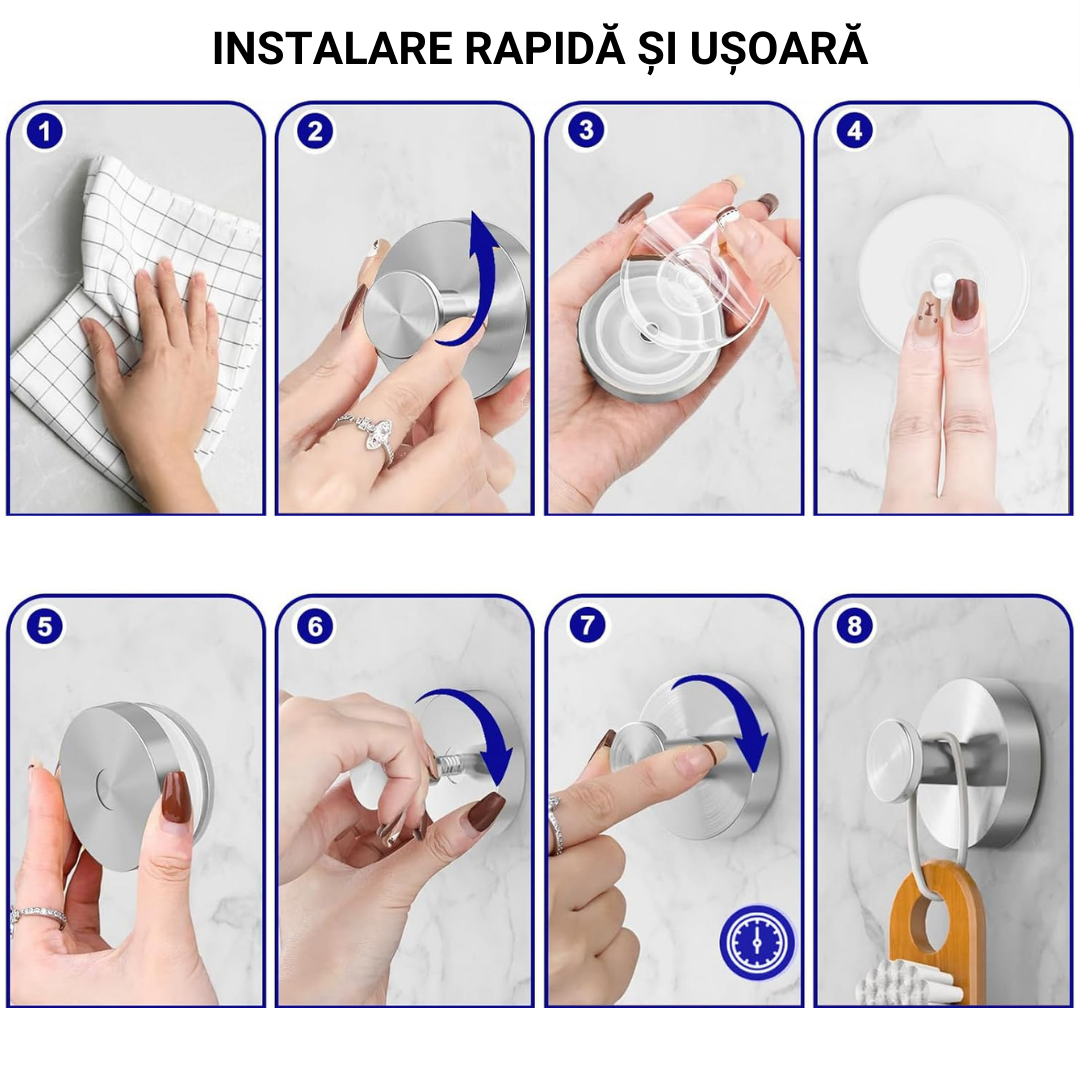 INSTALARE RAPIDĂ ȘI UȘOARĂ

1

2

3

4

5

6

7

8