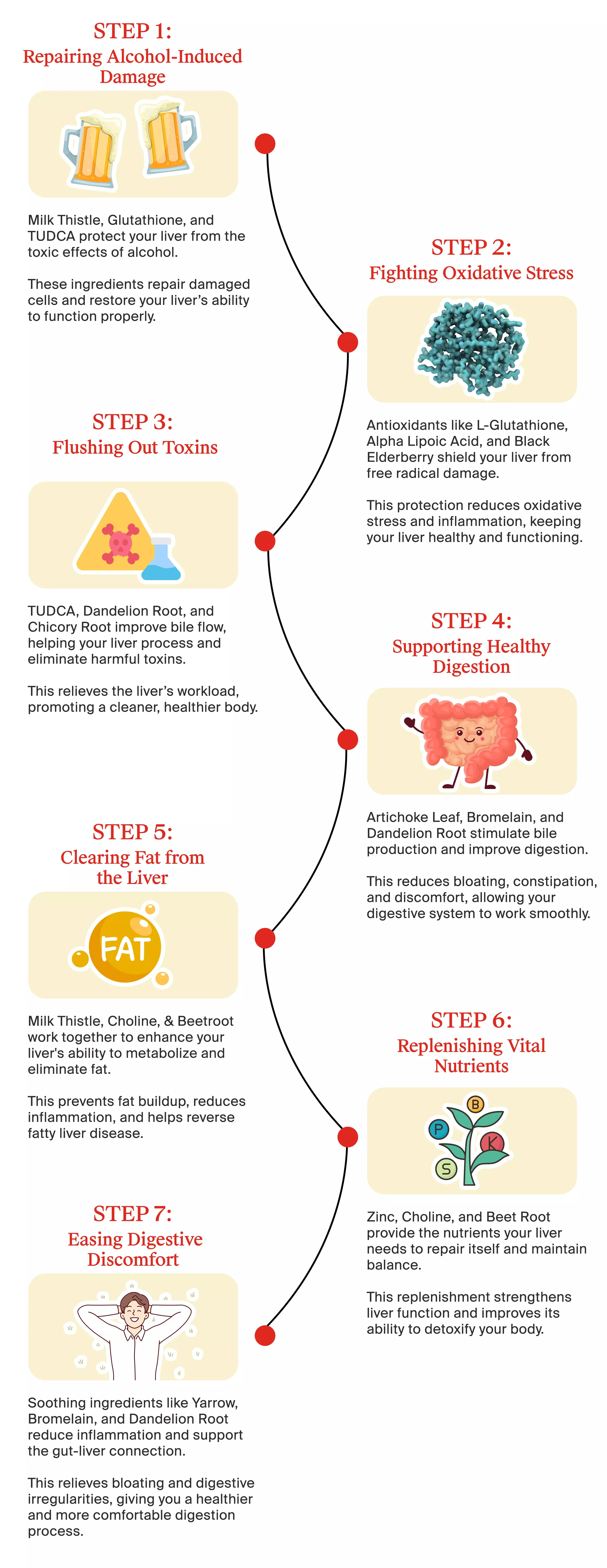 STEP 1:
Repairing Alcohol-Induced Damage

Milk Thistle, Glutathione, and TUDCA protect your liver from the toxic effects of alcohol.

These ingredients repair damaged cells and restore your liver's ability to function properly.

STEP 2:
Fighting Oxidative Stress

Antioxidants like L-Glutathione, Alpha Lipoic Acid, and Black Elderberry shield your liver from free radical damage.

This protection reduces oxidative stress and inflammation, keeping your liver healthy and functioning.

STEP 3:
Flushing Out Toxins

TUDCA, Dandelion Root, and Chicory Root improve bile flow, helping your liver process and eliminate harmful toxins.

This relieves the liver's workload, promoting a cleaner, healthier body.

STEP 4:
Supporting Healthy Digestion

Artichoke Leaf, Bromelain, and Dandelion Root stimulate bile production and improve digestion.

This reduces bloating, constipation, and discomfort, allowing your digestive system to work smoothly.

STEP 5:
Clearing Fat from the Liver

FAT

Milk Thistle, Choline, & Beetroot work together to enhance your liver's ability to metabolize and eliminate fat.

This prevents fat buildup, reduces inflammation, and helps reverse fatty liver disease.

STEP 6:
Replenishing Vital Nutrients

B
P
K
S

Zinc, Choline, and Beet Root provide the nutrients your liver needs to repair itself and maintain balance.

This replenishment strengthens liver function and improves its ability to detoxify your body.

STEP 7:
Easing Digestive Discomfort

Soothing ingredients like Yarrow, Bromelain, and Dandelion Root reduce inflammation and support the gut-liver connection.

This relieves bloating and digestive irregularities, giving you a healthier and more comfortable digestion process.